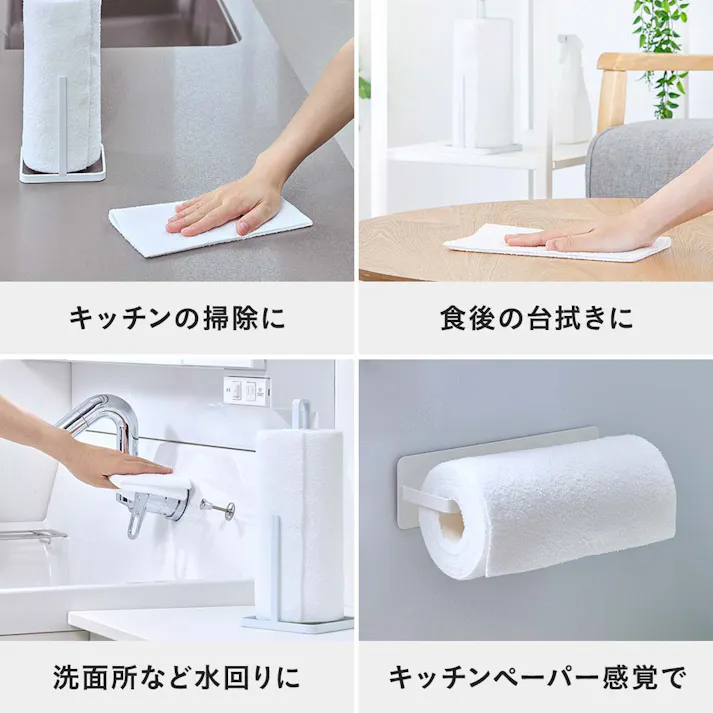 キッチンの掃除に

食後の台拭きに

洗面所など水回りに

キッチンペーパー感覚で