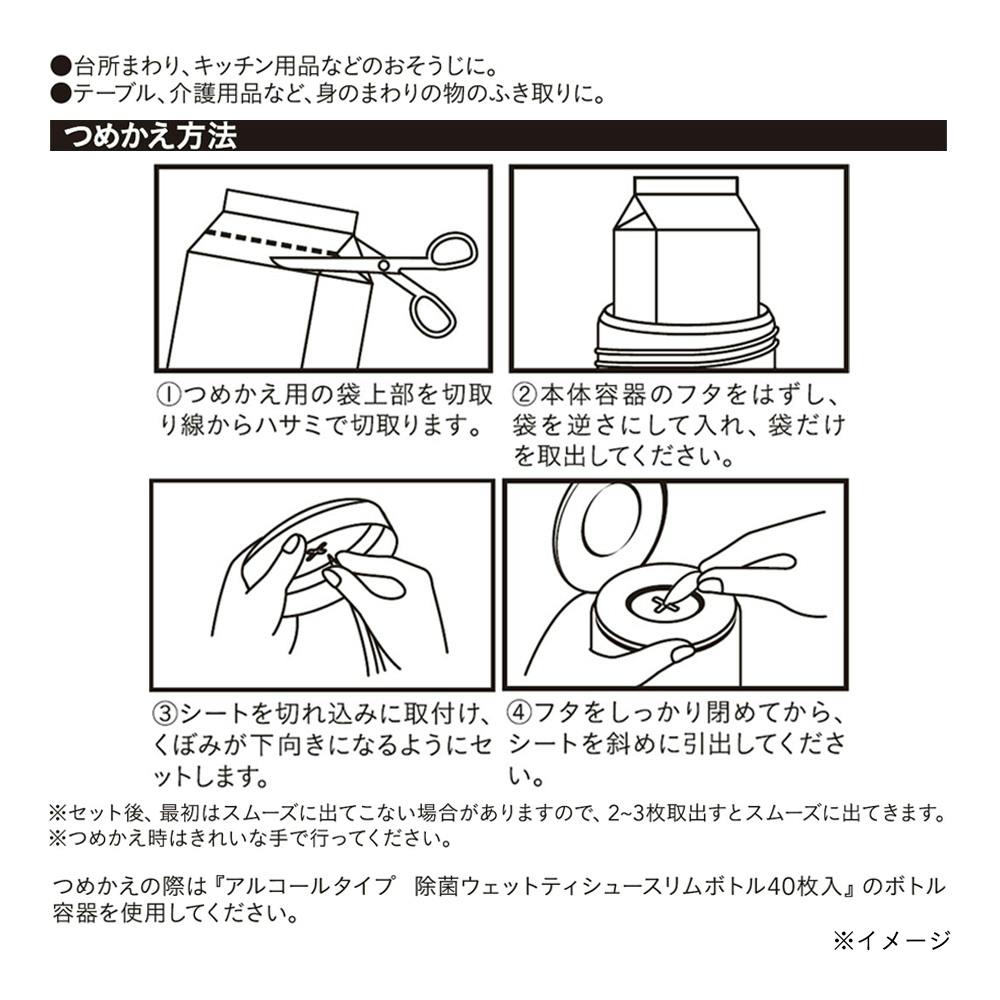 ●台所まわり、キッチン用品などのおそうじに。
●テーブル、介護用品など、身のまわりの物のふき取りに。

つめかえ方法

①つめかえ用の袋上部を切取り線からハサミで切取ります。

②本体容器のフタをはずし、袋を逆さにして入れ、袋だけを取出してください。

③シートを切れ込みに取付け、くぼみが下向きになるようにセットします。

④フタをしっかり閉めてから、シートを斜めに引出してください。

※セット後、最初はスムーズに出てこない場合がありますので、2~3枚取出すとスムーズに出てきます。
※つめかえ時はきれいな手で行ってください。

つめかえの際は『アルコールタイプ　除菌ウェットティシュースリムボトル40枚入』のボトル容器を使用してください。

※イメージ