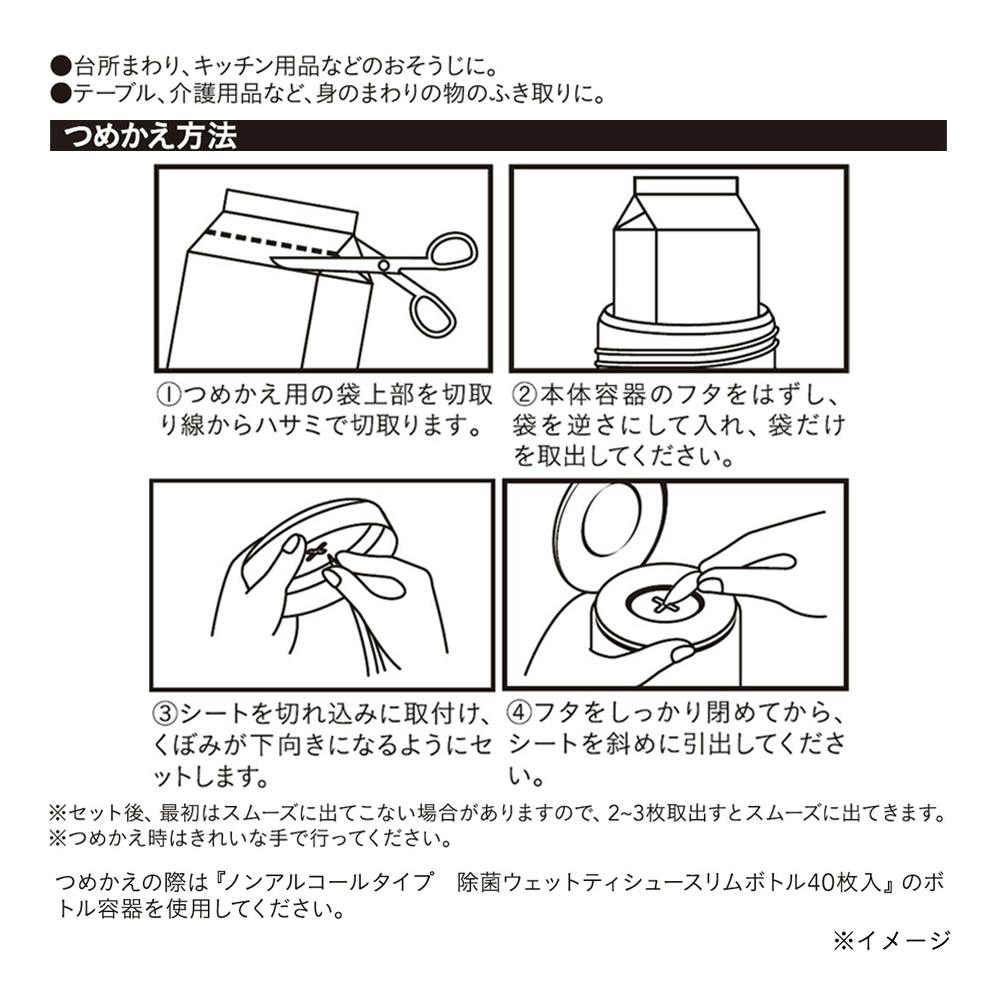 ●台所まわり、キッチン用品などのおそうじに。
●テーブル、介護用品など、身のまわりの物のふき取りに。

つめかえ方法

①つめかえ用の袋上部を切取り線からハサミで切取ります。

②本体容器のフタをはずし、袋を逆さにして入れ、袋だけを取出してください。

③シートを切れ込みに取付け、くぼみが下向きになるようにセットします。

④フタをしっかり閉めてから、シートを斜めに引出してください。

※セット後、最初はスムーズに出てこない場合がありますので、2~3枚取出すとスムーズに出てきます。
※つめかえ時はきれいな手で行ってください。

つめかえの際は『ノンアルコールタイプ　除菌ウェットティシュースリムボトル40枚入』のボトル容器を使用してください。

※イメージ