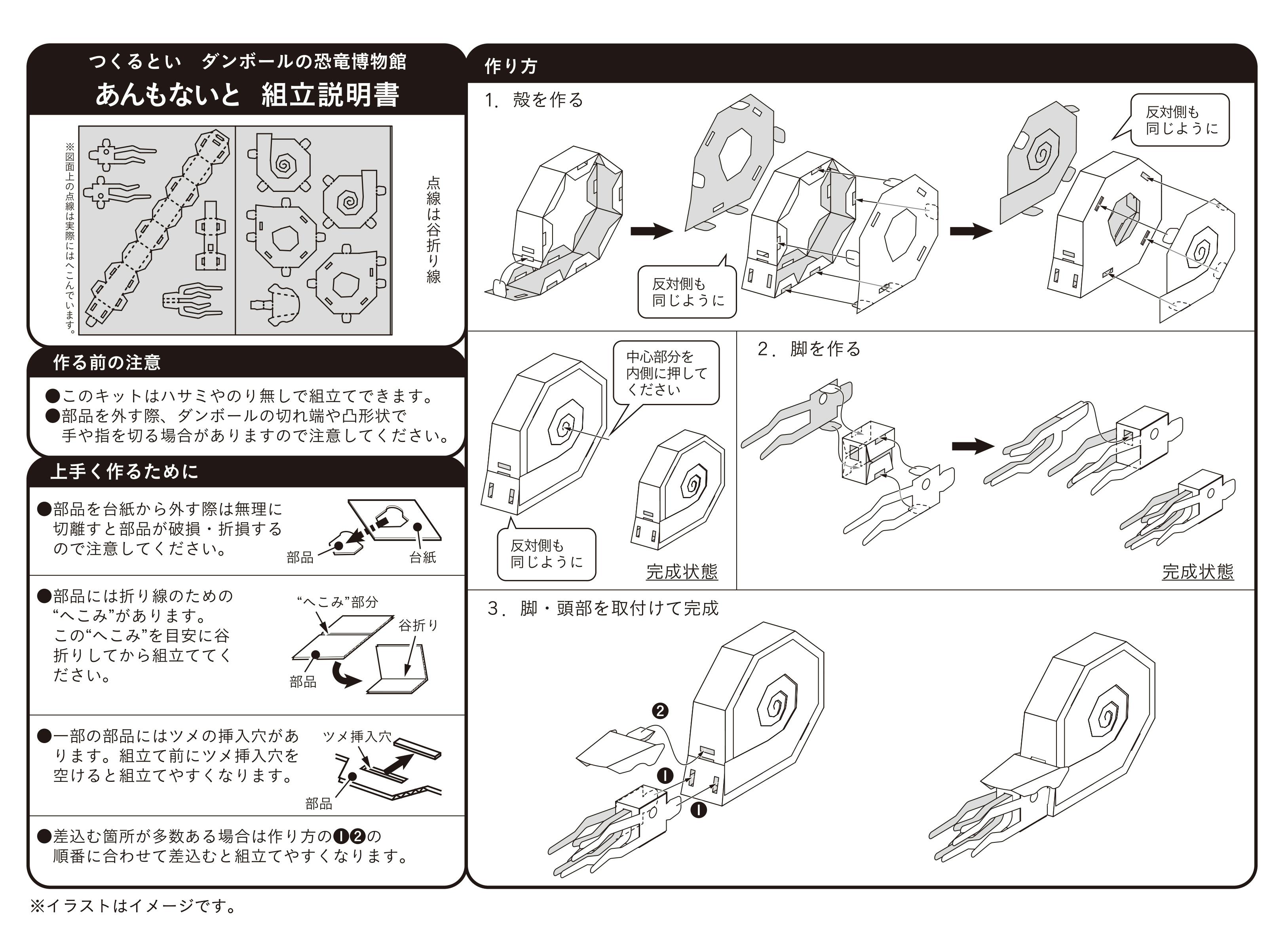 つくるとい　ダンボールの恐竜博物館
あんもないと　組立説明書

※図面上の点線は実際にはへこんでいます。

点線は谷折り線

作る前の注意

●このキットはハサミやのり無しで組立てできます。
●部品を外す際、ダンボールの切れ端や凸形状で手や指を切る場合がありますので注意してください。

上手く作るために

●部品を台紙から外す際は無理に切離すと部品が破損・折損するので注意してください。

部品　台紙

●部品には折り線のための“へこみ”があります。この“へこみ”を目安に谷折りしてから組立ててください。

“へこみ”部分　谷折り　部品

●一部の部品にはツメの挿入穴があります。組立て前にツメ挿入穴を空けると組立てやすくなります。

ツメ挿入穴　部品

●差込む箇所が多数ある場合は作り方の❶❷の順番に合わせて差込むと組立てやすくなります。

※イラストはイメージです。

作り方

1. 殻を作る

反対側も同じように

反対側も同じように

中心部分を内側に押してください

反対側も同じように

完成状態

2. 脚を作る

完成状態

3. 脚・頭部を取付けて完成

❷ ❶ ❶