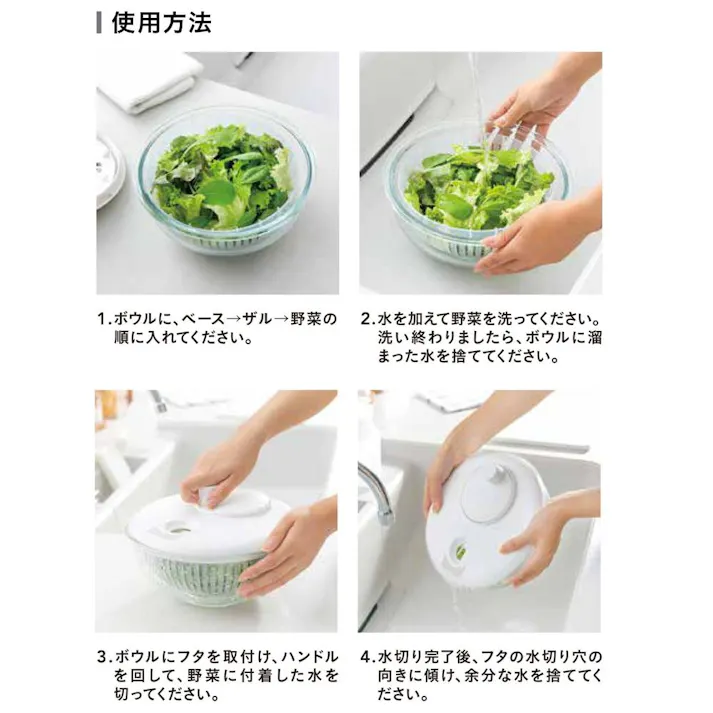 使用方法

1.ボウルに、ベース→ザル→野菜の順に入れてください。

2.水を加えて野菜を洗ってください。洗い終わりましたら、ボウルに溜まった水を捨ててください。

3.ボウルにフタを取付け、ハンドルを回して、野菜に付着した水を切ってください。

4.水切り完了後、フタの水切り穴の向きに傾け、余分な水を捨ててください。