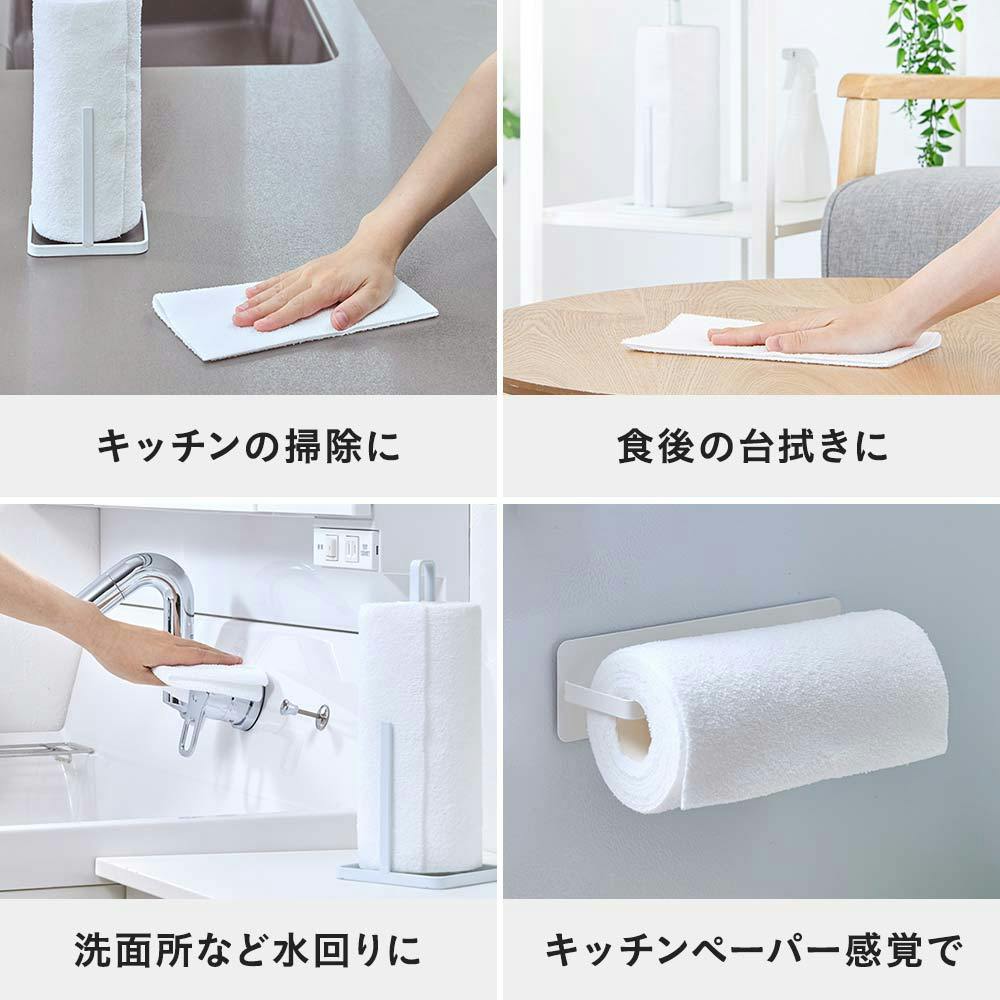 キッチンの掃除に

食後の台拭きに

洗面所など水回りに

キッチンペーパー感覚で