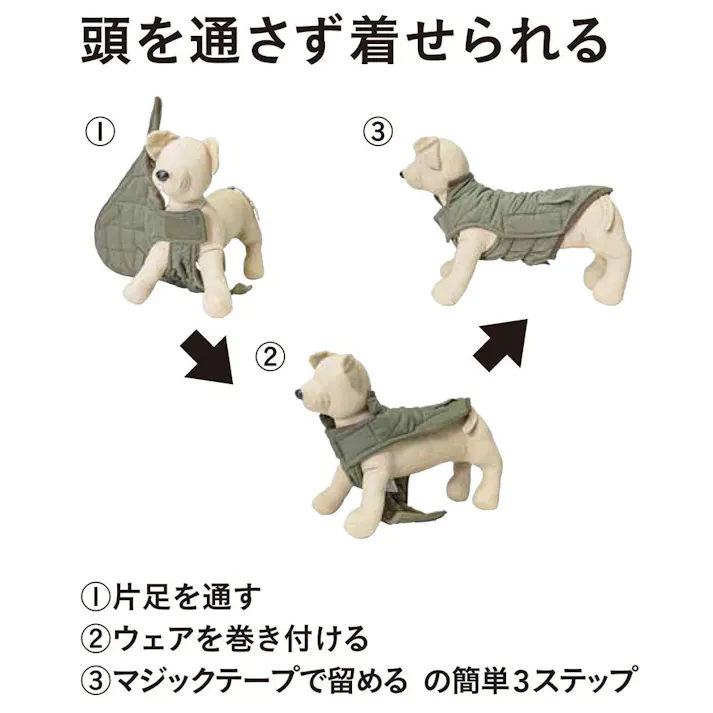 頭を通さず着せられる

①

③

②

①片足を通す
②ウェアを巻き付ける
③マジックテープで留める の簡単3ステップ