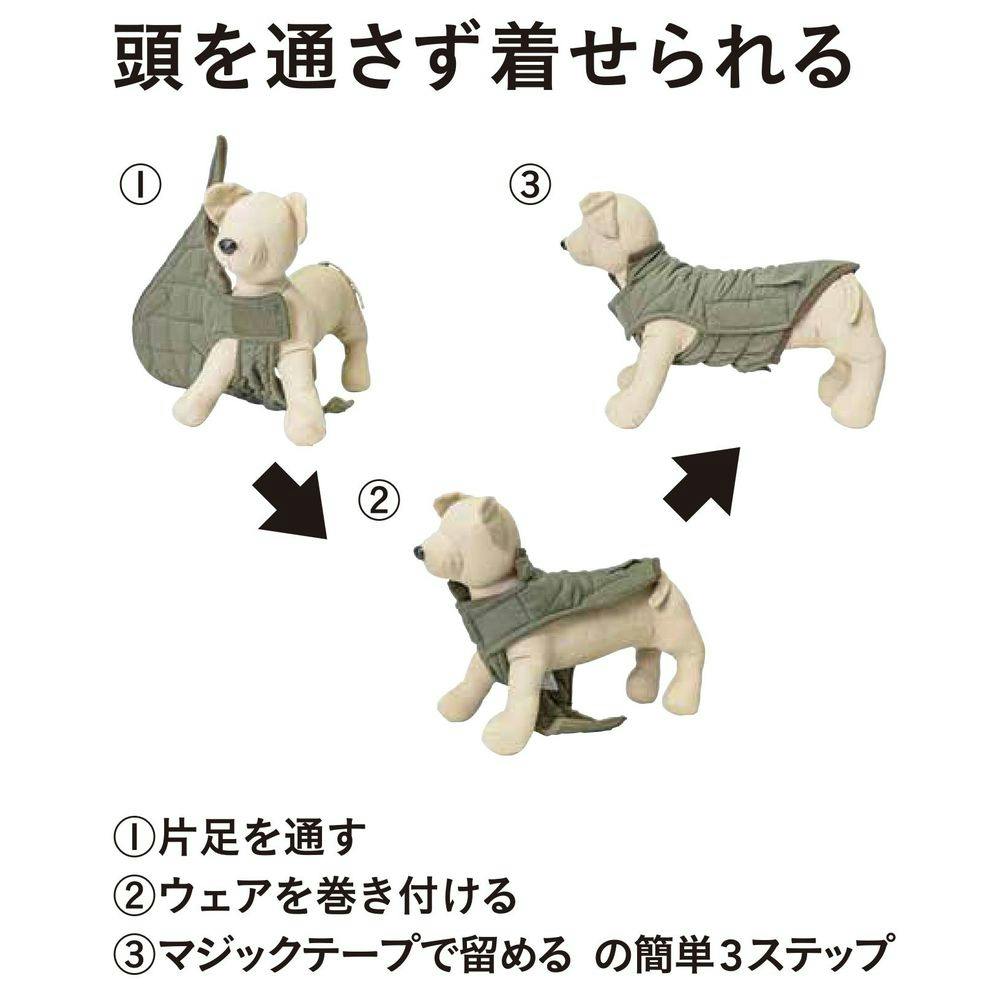 頭を通さず着せられる

①

③

②

①片足を通す
②ウェアを巻き付ける
③マジックテープで留める　の簡単3ステップ