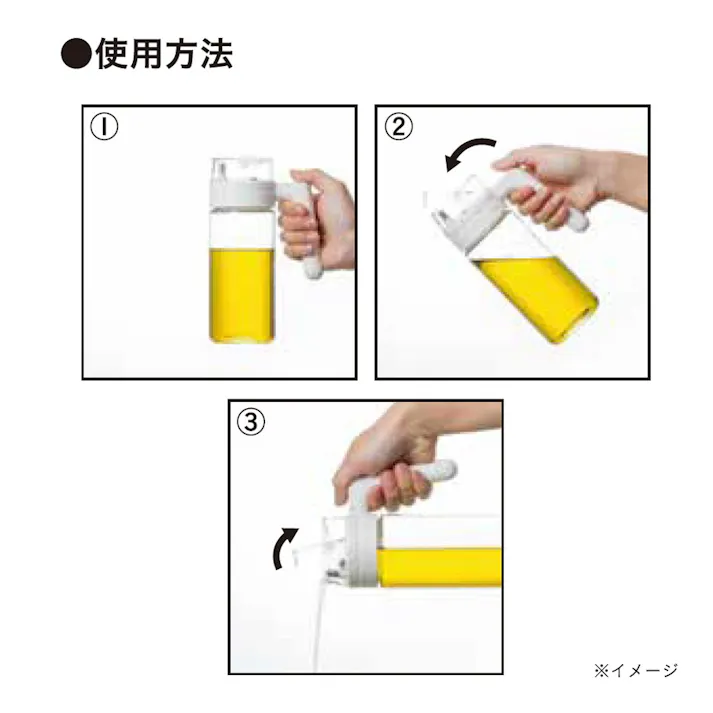 ●使用方法

①

②

③

※イメージ