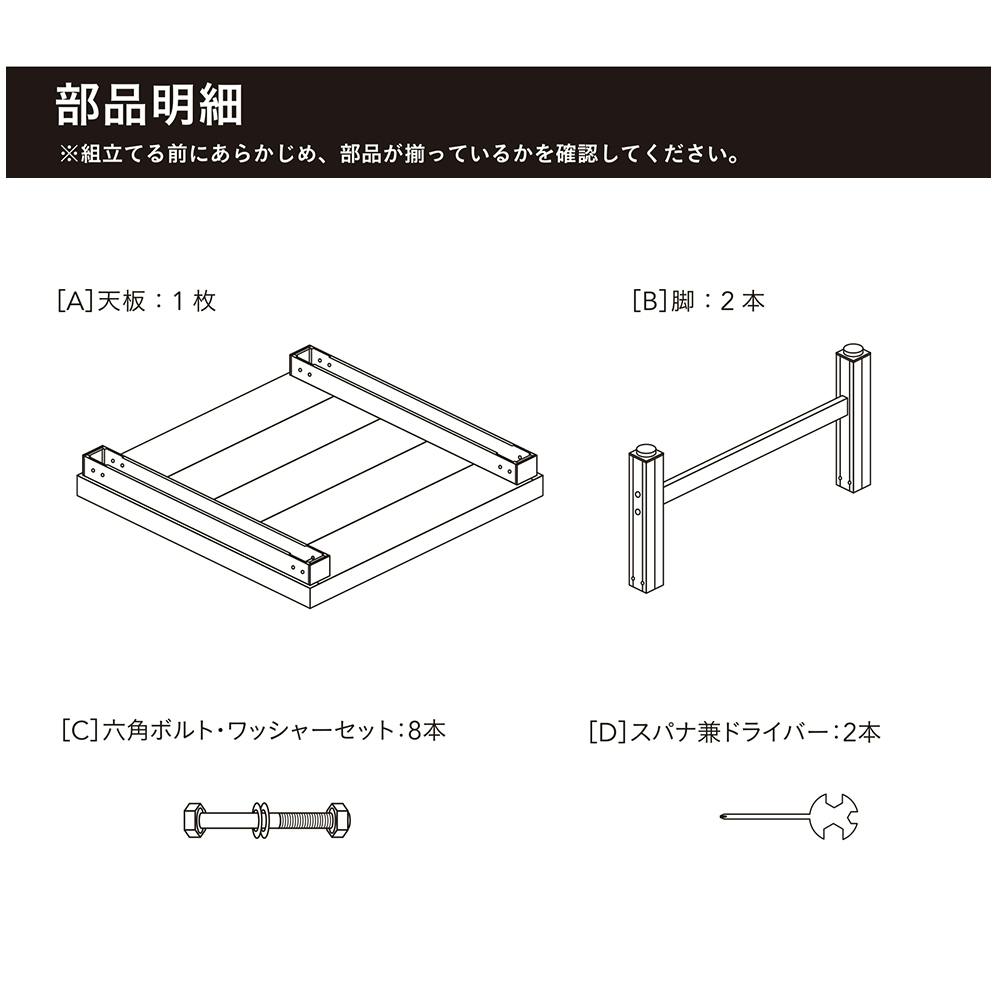 部品明細
※組立てる前にあらかじめ、部品が揃っているかを確認してください。

[A]天板：1 枚

[B]脚：2 本

[C]六角ボルト・ワッシャーセット：8本

[D]スパナ兼ドライバー：2本