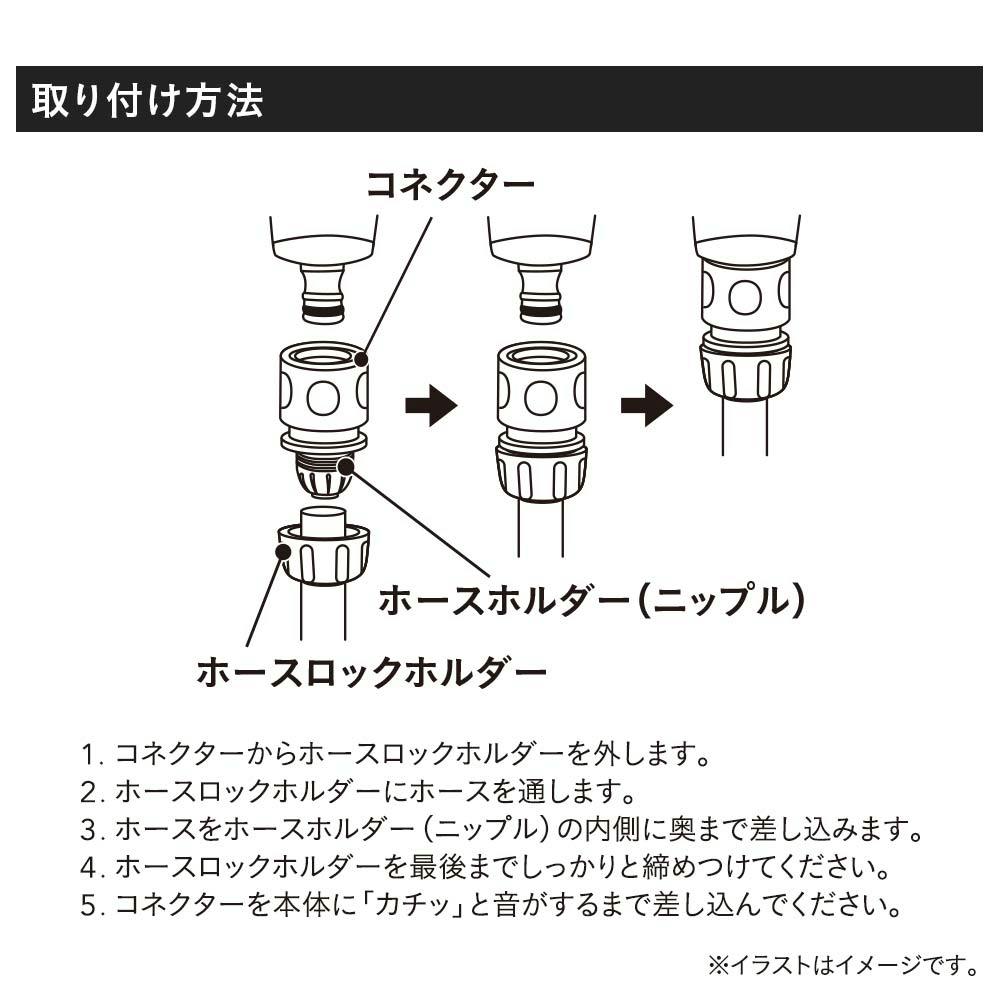 取り付け方法

コネクター

ホースホルダー（ニップル）

ホースロックホルダー

1. コネクターからホースロックホルダーを外します。
2. ホースロックホルダーにホースを通します。
3. ホースをホースホルダー（ニップル）の内側に奥まで差し込みます。
4. ホースロックホルダーを最後までしっかりと締めつけてください。
5. コネクターを本体に「カチッ」と音がするまで差し込んでください。

※イラストはイメージです。