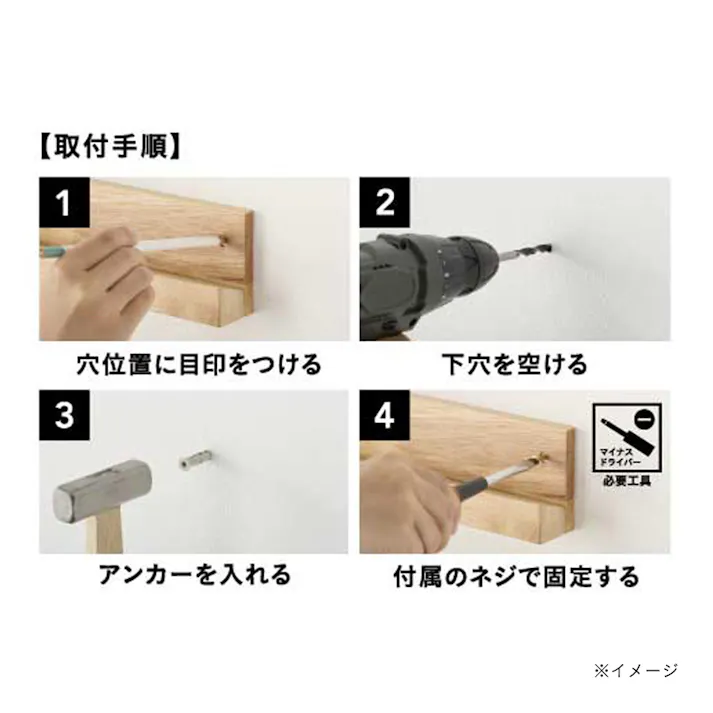 【取付手順】

1

穴位置に目印をつける

2

下穴を空ける

3

アンカーを入れる

4

マイナスドライバー
必要工具

付属のネジで固定する

※イメージ