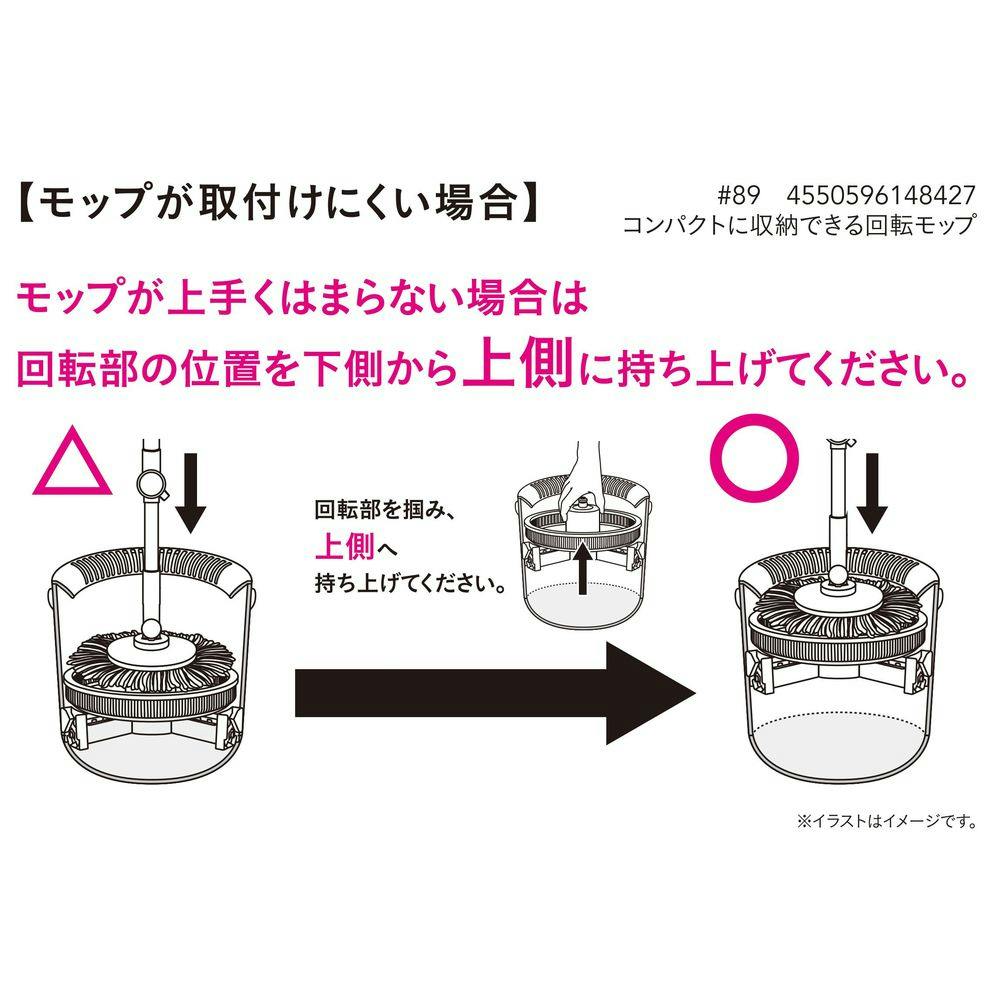 【モップが取付けにくい場合】

#89　4550596148427
コンパクトに収納できる回転モップ

モップが上手くはまらない場合は
回転部の位置を下側から上側に持ち上げてください。

△

回転部を掴み、
上側へ
持ち上げてください。

○

※イラストはイメージです。