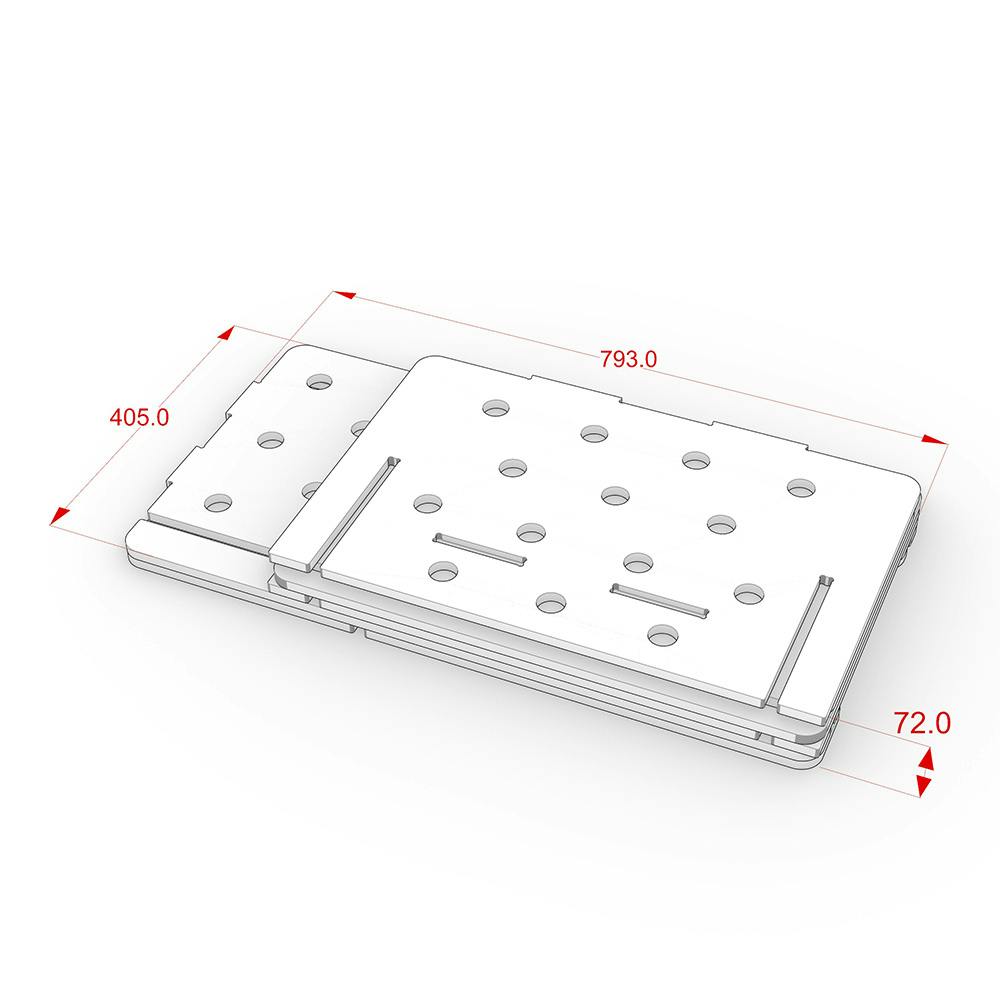 793.0

405.0

72.0