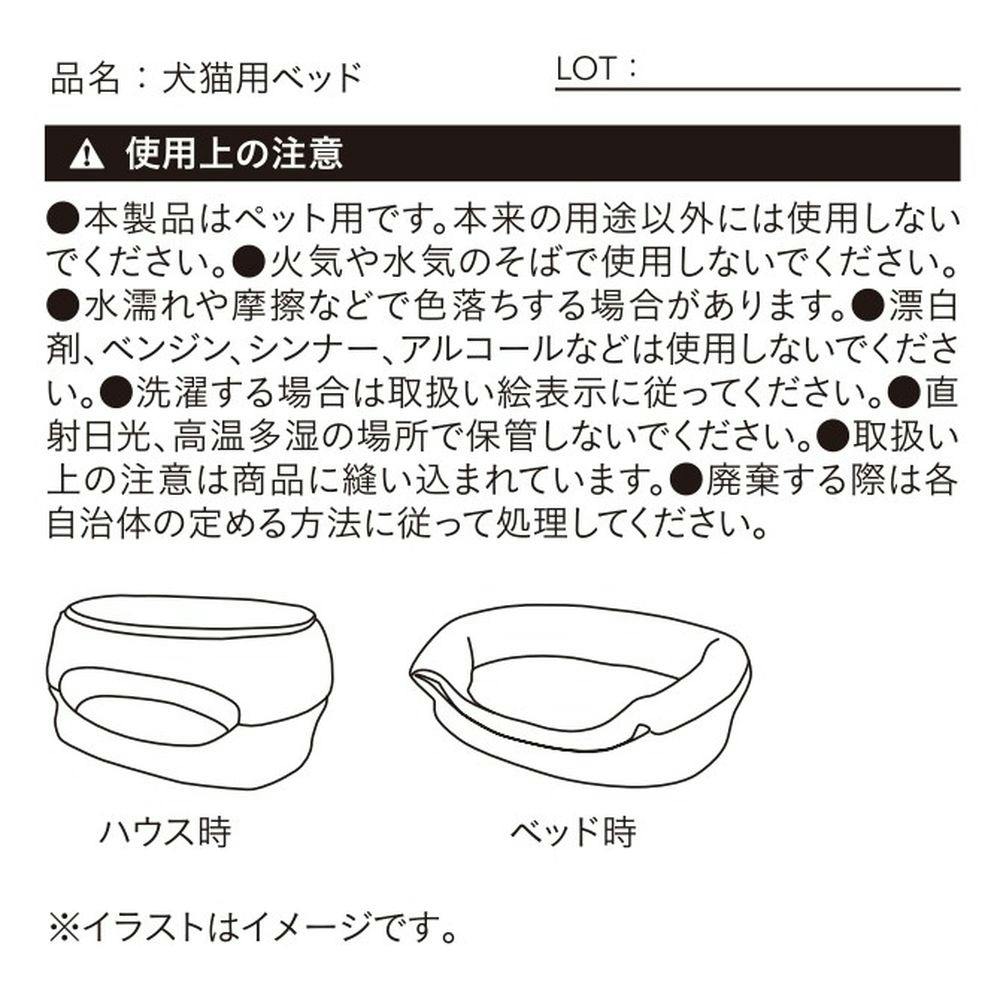 品名：犬猫用ベッド

LOT：

⚠ 使用上の注意

●本製品はペット用です。本来の用途以外には使用しないでください。●火気や水気のそばで使用しないでください。●水濡れや摩擦などで色落ちする場合があります。●漂白剤、ベンジン、シンナー、アルコールなどは使用しないでください。●洗濯する場合は取扱い絵表示に従ってください。●直射日光、高温多湿の場所で保管しないでください。●取扱い上の注意は商品に縫い込まれています。●廃棄する際は各自治体の定める方法に従って処理してください。

ハウス時

ベッド時

※イラストはイメージです。