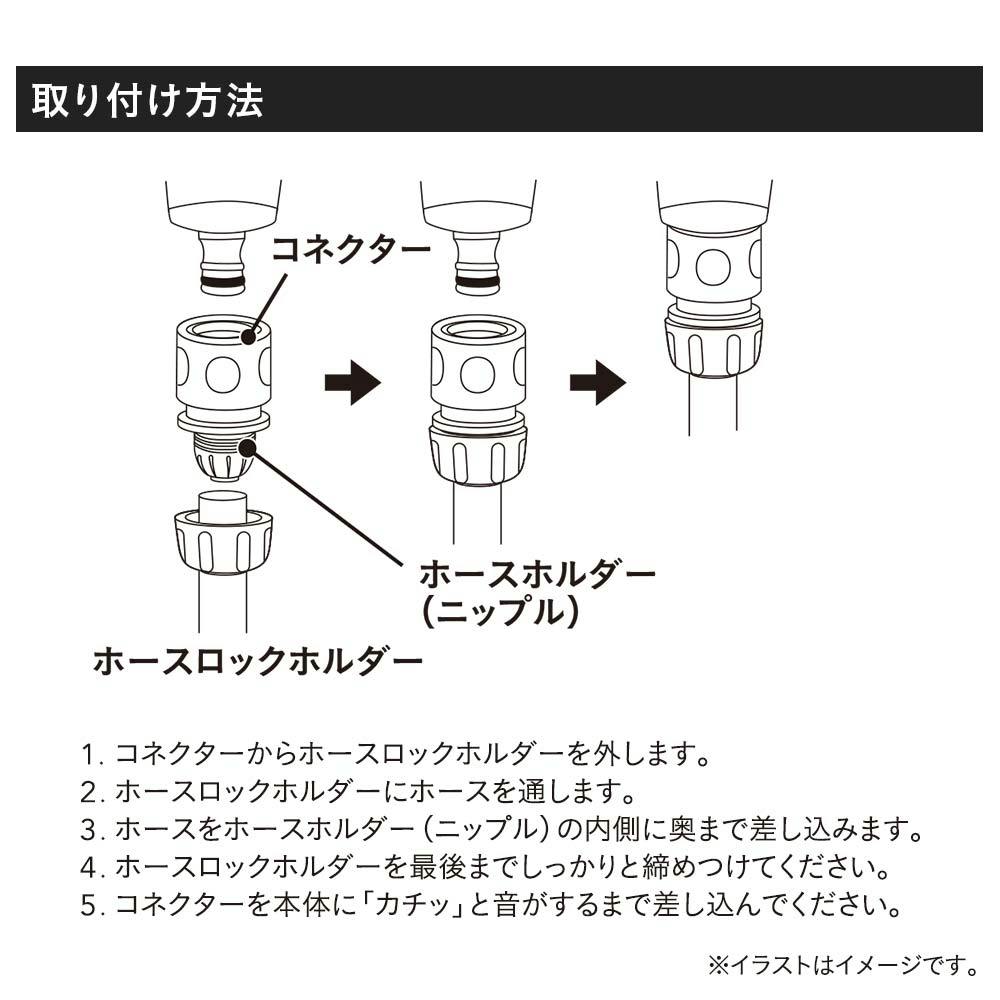 取り付け方法

コネクター

ホースホルダー
(ニップル)

ホースロックホルダー

1. コネクターからホースロックホルダーを外します。
2. ホースロックホルダーにホースを通します。
3. ホースをホースホルダー(ニップル)の内側に奥まで差し込みます。
4. ホースロックホルダーを最後までしっかりと締めつけてください。
5. コネクターを本体に「カチッ」と音がするまで差し込んでください。

※イラストはイメージです。