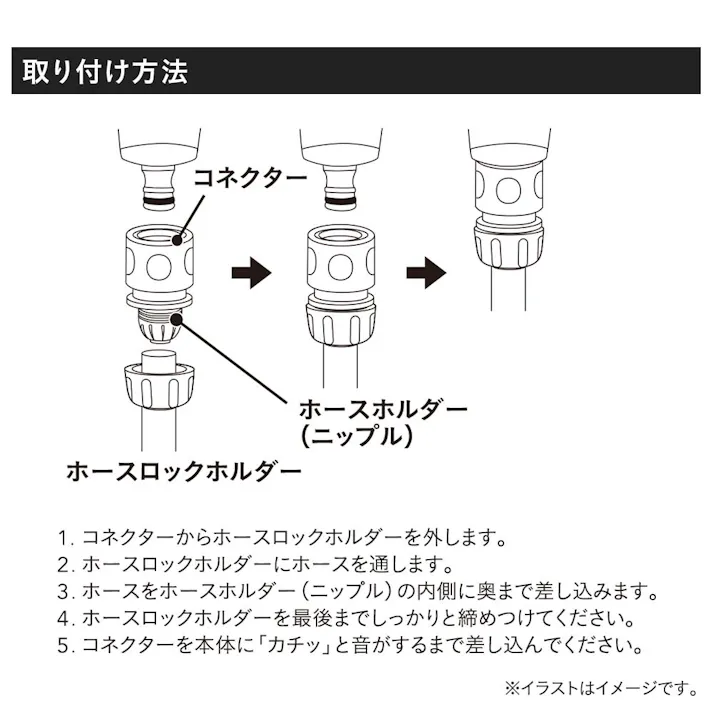 取り付け方法

コネクター

ホースホルダー
(ニップル)

ホースロックホルダー

1. コネクターからホースロックホルダーを外します。
2. ホースロックホルダーにホースを通します。
3. ホースをホースホルダー（ニップル）の内側に奥まで差し込みます。
4. ホースロックホルダーを最後までしっかりと締めつけてください。
5. コネクターを本体に「カチッ」と音がするまで差し込んでください。

※イラストはイメージです。