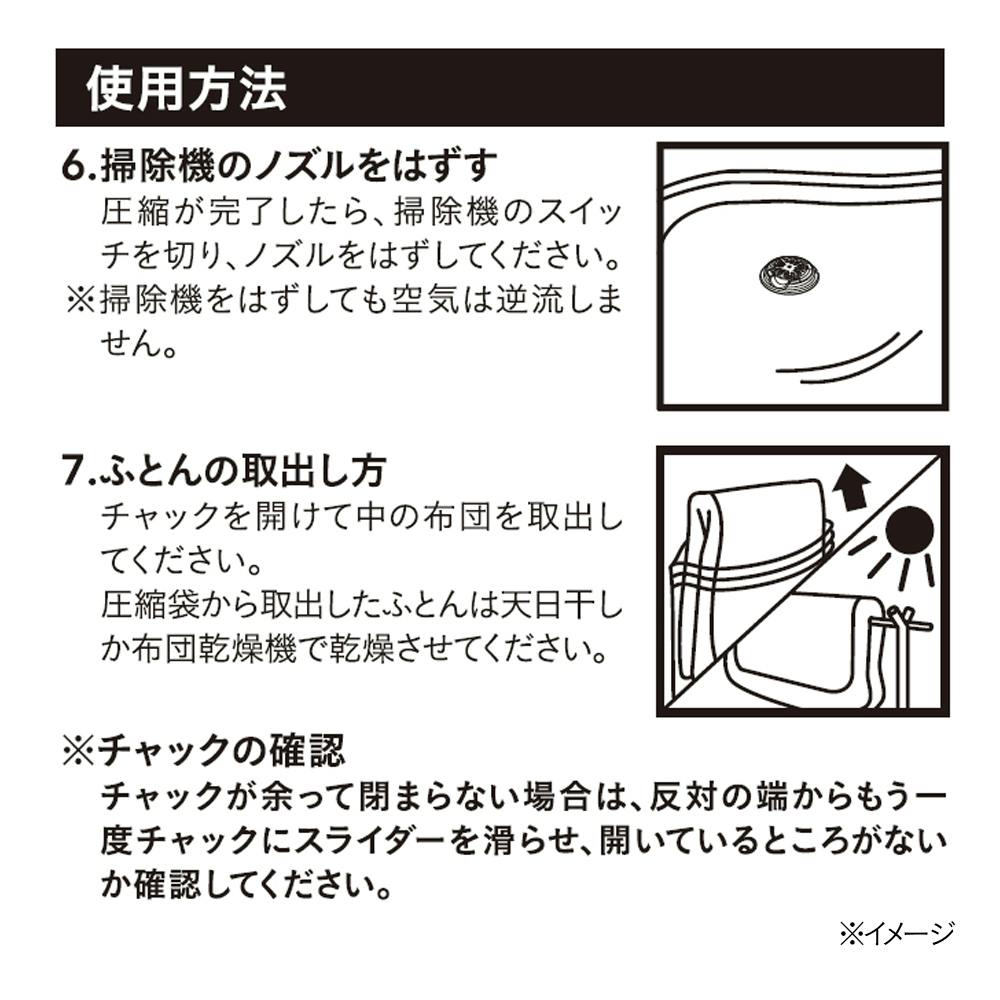 使用方法

6.掃除機のノズルをはずす
圧縮が完了したら、掃除機のスイッチを切り、ノズルをはずしてください。
※掃除機をはずしても空気は逆流しません。

7.ふとんの取出し方
チャックを開けて中の布団を取出してください。
圧縮袋から取出したふとんは天日干しか布団乾燥機で乾燥させてください。

※チャックの確認
チャックが余って閉まらない場合は、反対の端からもう一度チャックにスライダーを滑らせ、開いているところがないか確認してください。

※イメージ