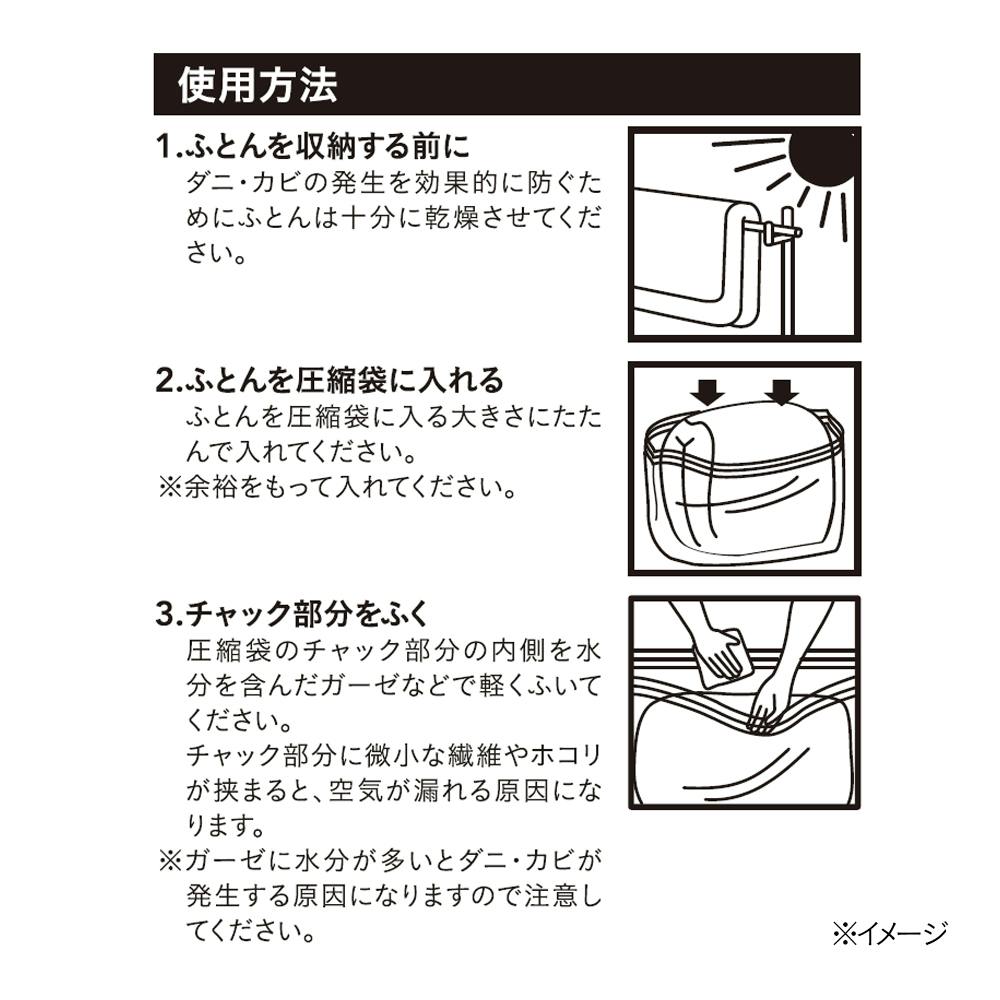 使用方法

1.ふとんを収納する前に
ダニ・カビの発生を効果的に防ぐためにふとんは十分に乾燥させてください。

2.ふとんを圧縮袋に入れる
ふとんを圧縮袋に入る大きさにたたんで入れてください。
※余裕をもって入れてください。

3.チャック部分をふく
圧縮袋のチャック部分の内側を水分を含んだガーゼなどで軽くふいてください。
チャック部分に微小な繊維やホコリが挟まると、空気が漏れる原因になります。
※ガーゼに水分が多いとダニ・カビが発生する原因になりますので注意してください。

※イメージ