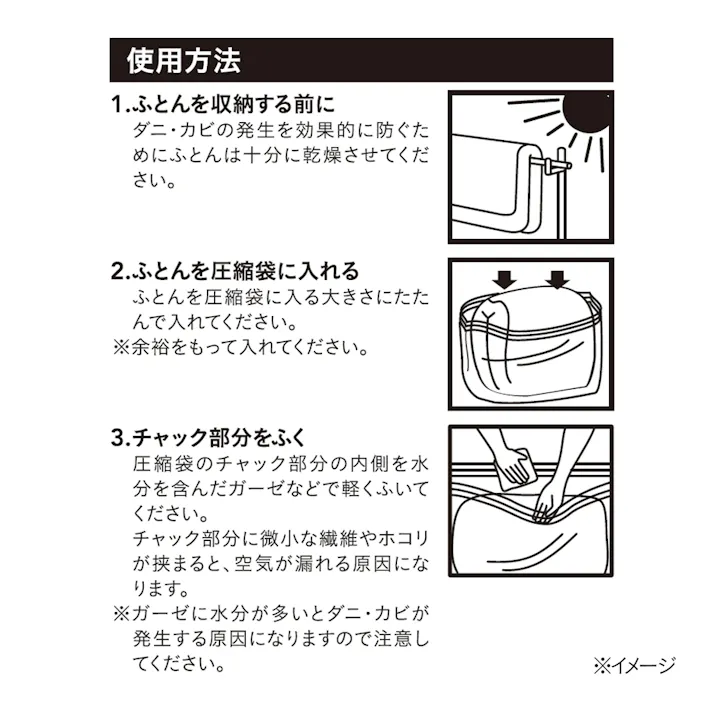 使用方法

1.ふとんを収納する前に
ダニ・カビの発生を効果的に防ぐためにふとんは十分に乾燥させてください。

2.ふとんを圧縮袋に入れる
ふとんを圧縮袋に入る大きさにたたんで入れてください。
※余裕をもって入れてください。

3.チャック部分をふく
圧縮袋のチャック部分の内側を水分を含んだガーゼなどで軽くふいてください。
チャック部分に微小な繊維やホコリが挟まると、空気が漏れる原因になります。
※ガーゼに水分が多いとダニ・カビが発生する原因になりますので注意してください。

※イメージ