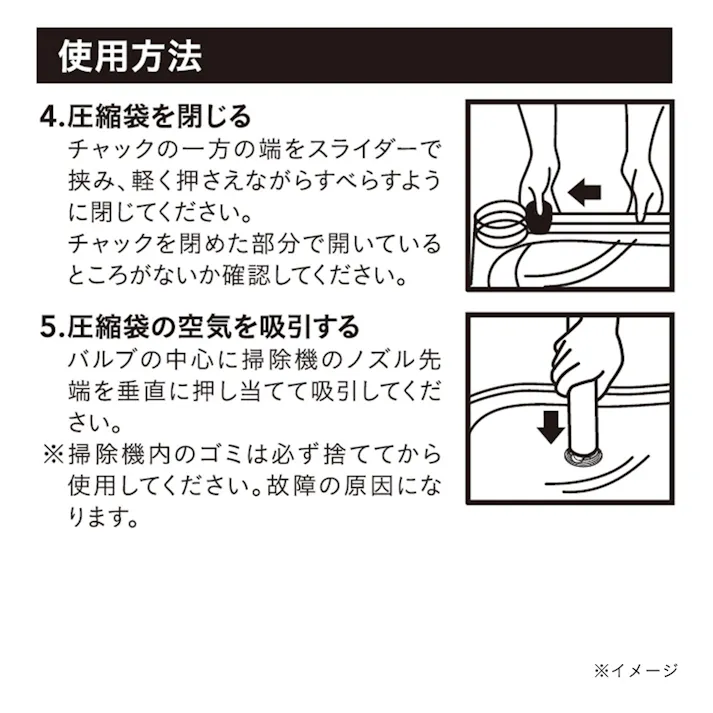 使用方法

4.圧縮袋を閉じる
チャックの一方の端をスライダーで挟み、軽く押さえながらすべらすように閉じてください。
チャックを閉めた部分で開いているところがないか確認してください。

5.圧縮袋の空気を吸引する
バルブの中心に掃除機のノズル先端を垂直に押し当てて吸引してください。
※掃除機内のゴミは必ず捨ててから使用してください。故障の原因になります。

※イメージ