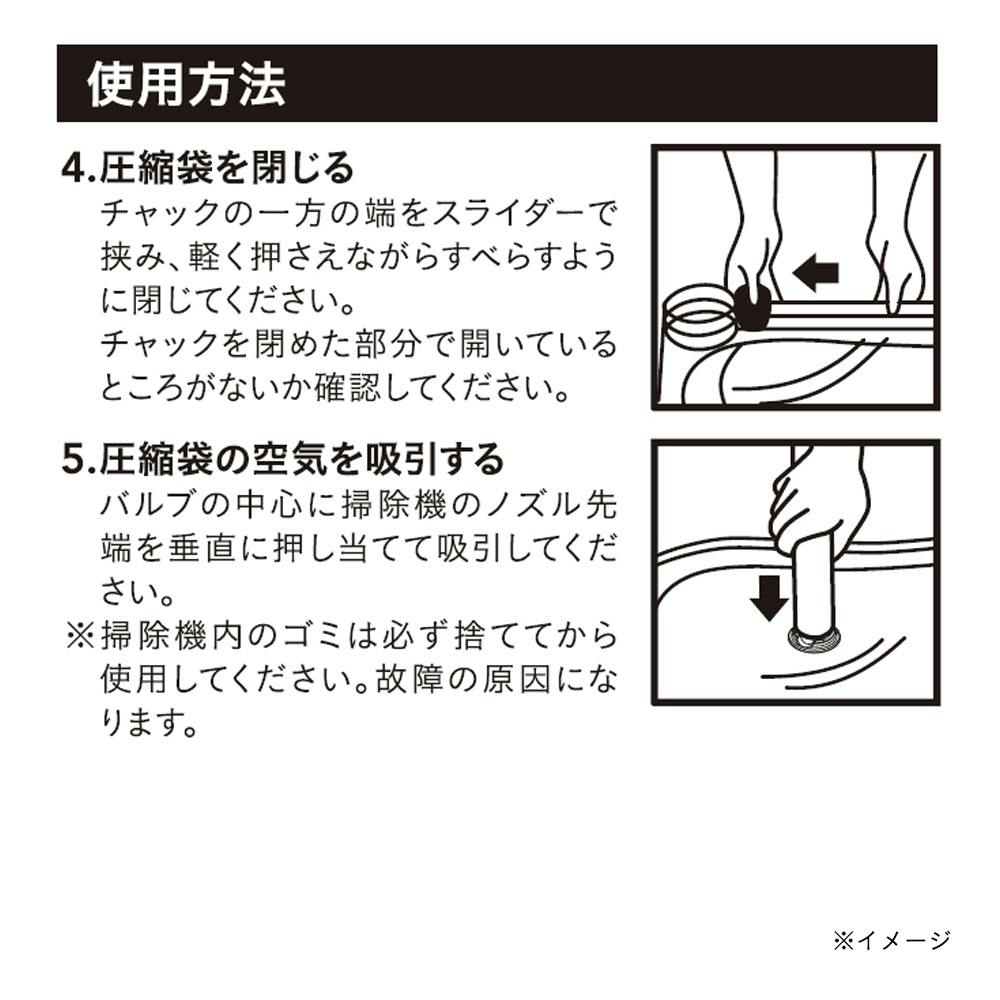 使用方法

4.圧縮袋を閉じる
チャックの一方の端をスライダーで挟み、軽く押さえながらすべらすように閉じてください。
チャックを閉めた部分で開いているところがないか確認してください。

5.圧縮袋の空気を吸引する
バルブの中心に掃除機のノズル先端を垂直に押し当てて吸引してください。
※掃除機内のゴミは必ず捨ててから使用してください。故障の原因になります。

※イメージ