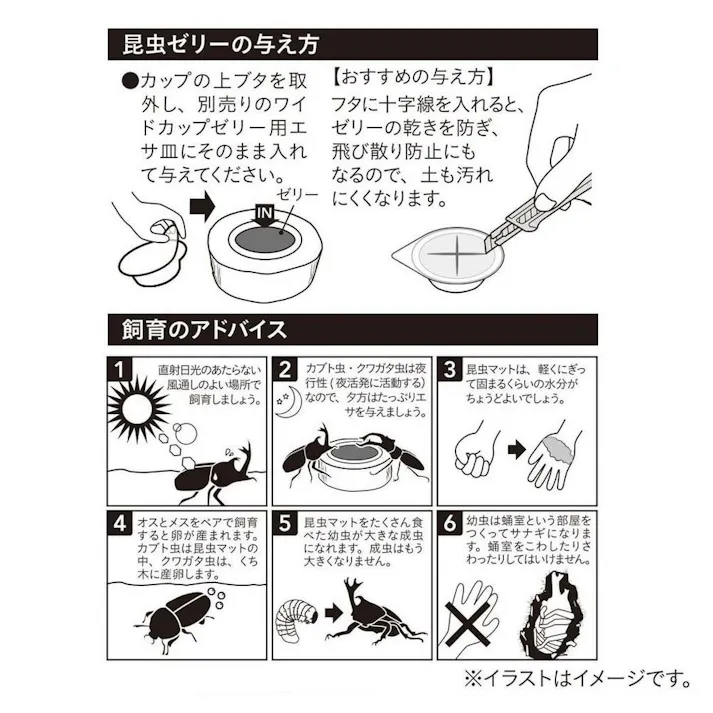 昆虫ゼリーの与え方

●カップの上ブタを取外し、別売りのワイドカップゼリー用エサ皿にそのまま入れて与えてください。

ゼリー

IN

【おすすめの与え方】
フタに十字線を入れると、ゼリーの乾きを防ぎ、飛び散り防止にもなるので、土も汚れにくくなります。

飼育のアドバイス

1 直射日光のあたらない風通しのよい場所で飼育しましょう。

2 カブト虫・クワガタ虫は夜行性（夜活発に活動する）なので、夕方はたっぷりエサを与えましょう。

3 昆虫マットは、軽くにぎって固まるくらいの水分がちょうどよいでしょう。

4 オスとメスをペアで飼育すると卵が産まれます。カブト虫は昆虫マットの中、クワガタ虫は、くち木に産卵します。

5 昆虫マットをたくさん食べた幼虫が大きな成虫になれます。成虫はもう大きくなりません。

6 幼虫は蛹室という部屋をつくってサナギになります。蛹室をこわしたりさわったりしてはいけません。

※イラストはイメージです。