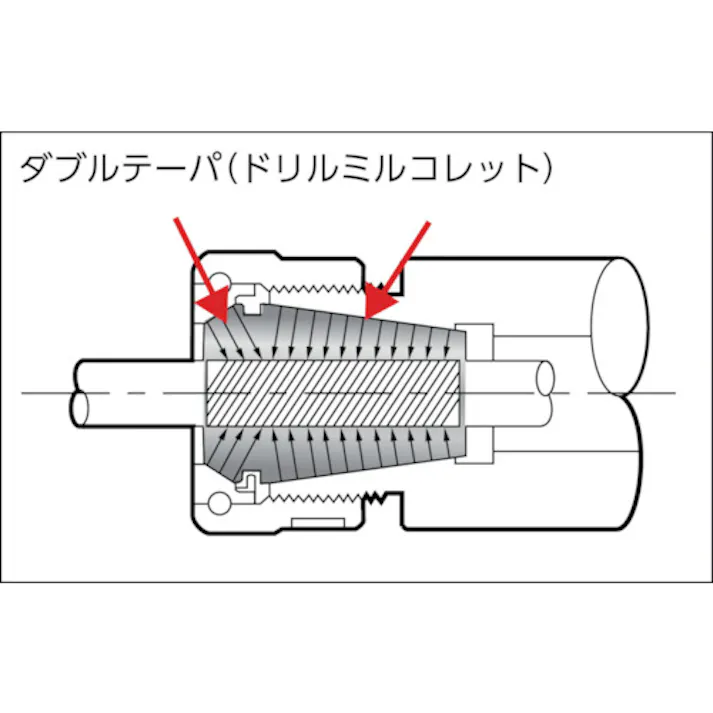 ダブルテーパ(ドリルミルコレット)