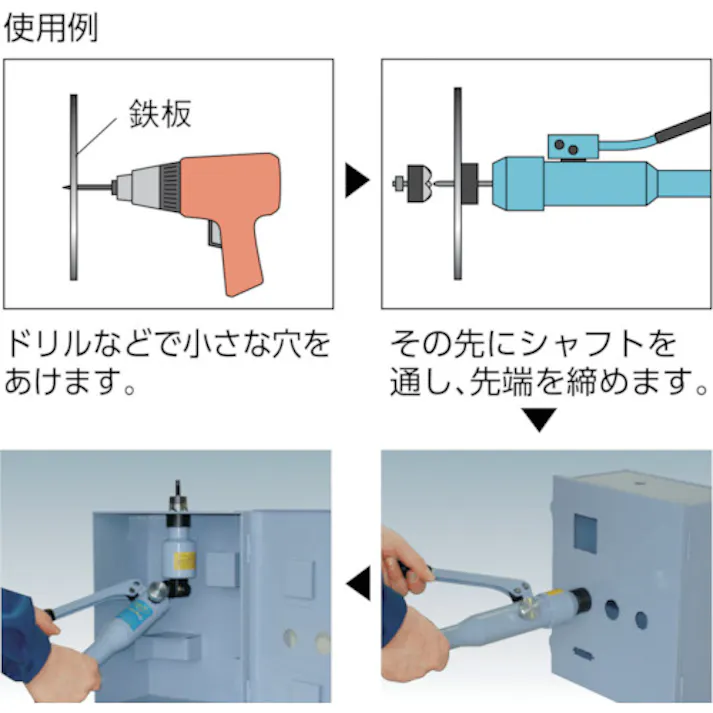 使用例

鉄板

ドリルなどで小さな穴をあけます。

その先にシャフトを通し、先端を締めます。