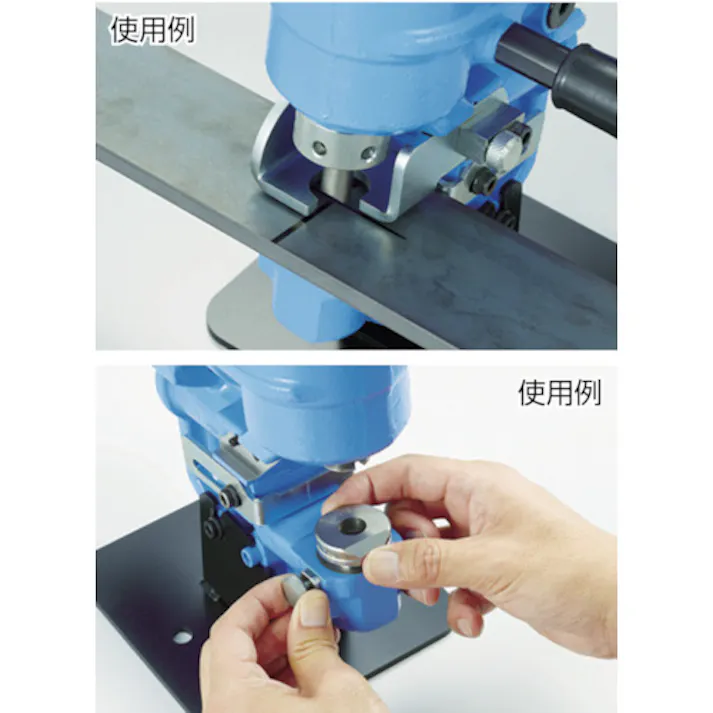 使用例

使用例