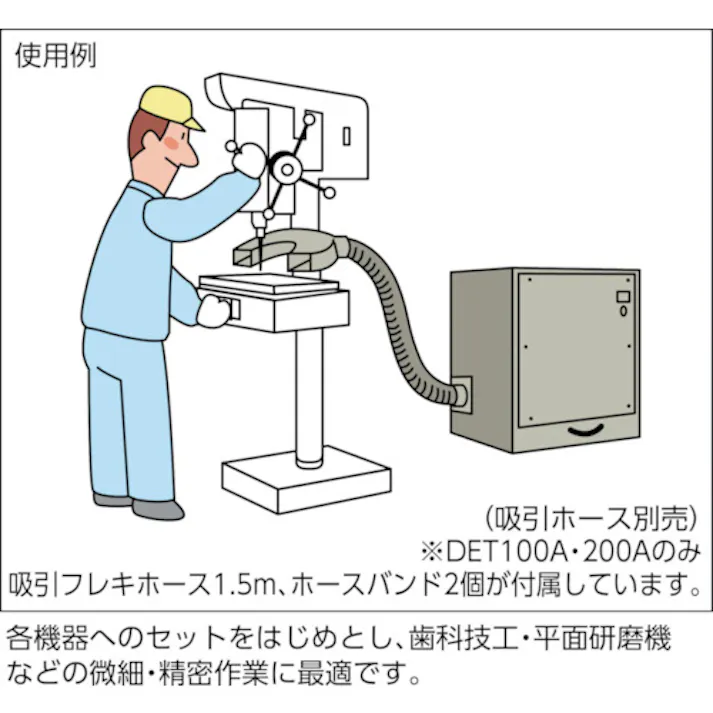 使用例

(吸引ホース別売)
※DET100A・200Aのみ
吸引フレキホース1.5m、ホースバンド2個が付属しています。

各機器へのセットをはじめとし、歯科技工・平面研磨機などの微細・精密作業に最適です。