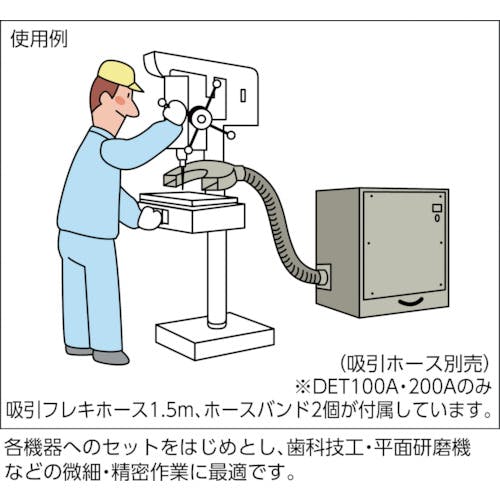 使用例

（吸引ホース別売）
※DET100A・200Aのみ
吸引フレキホース1.5m、ホースバンド2個が付属しています。

各機器へのセットをはじめとし、歯科技工・平面研磨機などの微細・精密作業に最適です。