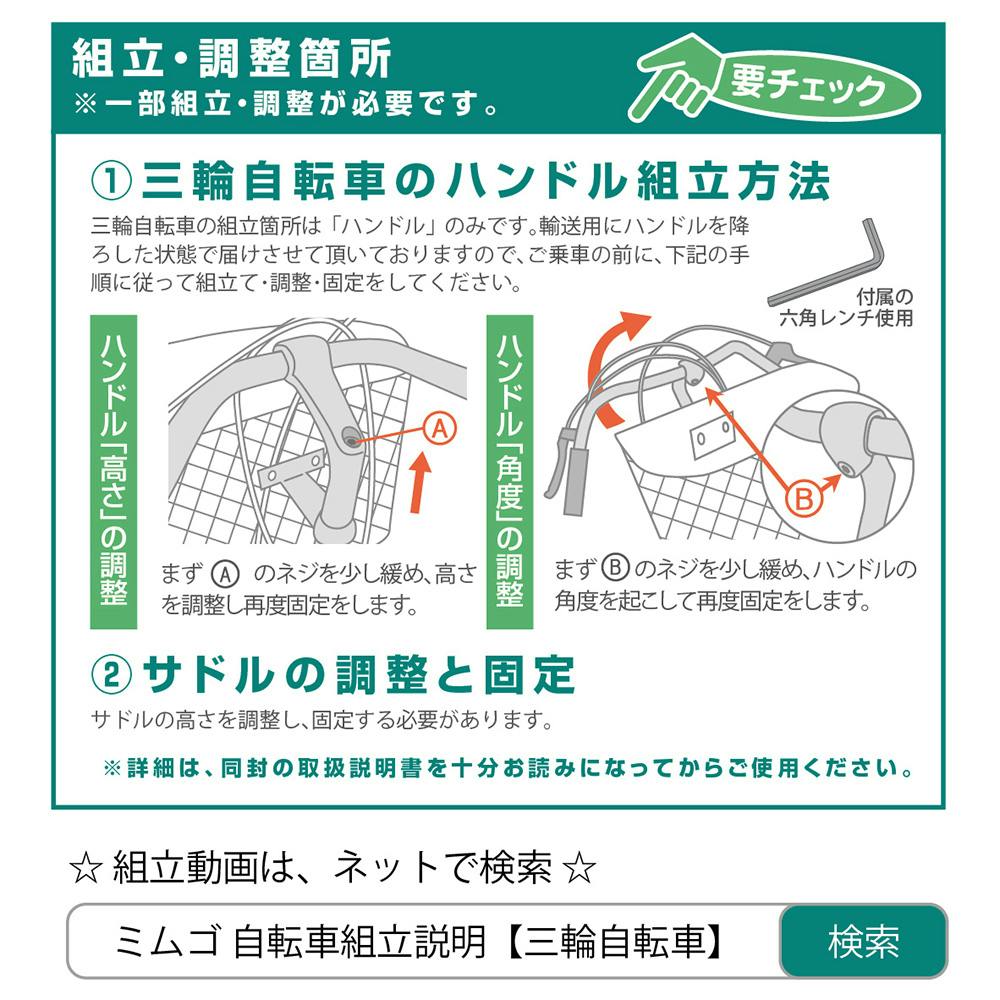 組立・調整箇所
※一部組立・調整が必要です。

要チェック

①三輪自転車のハンドル組立方法
三輪自転車の組立箇所は「ハンドル」のみです。輸送用にハンドルを降ろした状態で届けさせて頂いておりますので、ご乗車の前に、下記の手順に従って組立て・調整・固定をしてください。

付属の六角レンチ使用

ハンドル「高さ」の調整

Ⓐ

まず Ⓐ のネジを少し緩め、高さを調整し再度固定をします。

ハンドル「角度」の調整

Ⓑ

まず Ⓑ のネジを少し緩め、ハンドルの角度を起こして再度固定をします。

②サドルの調整と固定
サドルの高さを調整し、固定する必要があります。

※詳細は、同封の取扱説明書を十分お読みになってからご使用ください。

☆ 組立動画は、ネットで検索 ☆

ミムゴ 自転車組立説明【三輪自転車】

検索