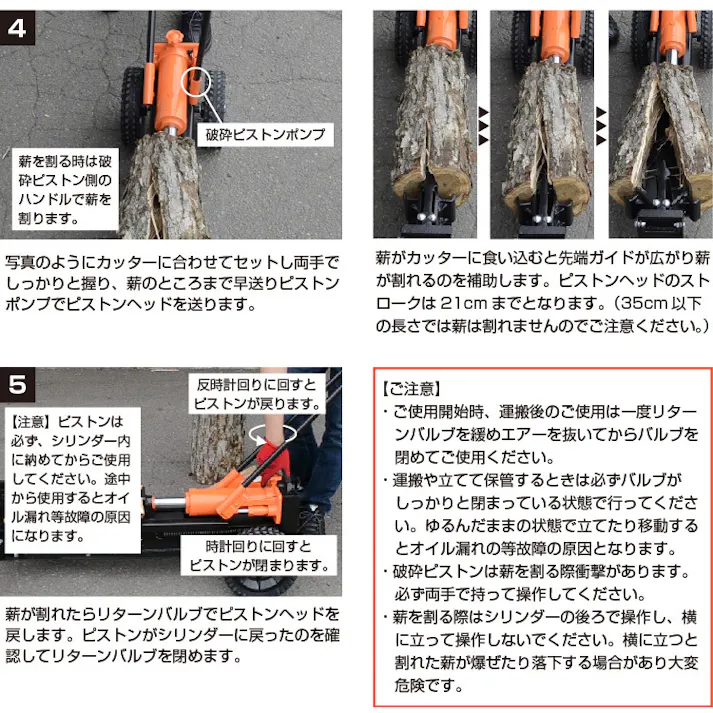 4

破砕ピストンポンプ

薪を割る時は破砕ピストン側のハンドルで薪を割ります。

写真のようにカッターに合わせてセットし両手でしっかりと握り、薪のところまで早送りピストンポンプでピストンヘッドを送ります。

薪がカッターに食い込むと先端ガイドが広がり薪が割れるのを補助します。ピストンヘッドのストロークは 21cm までとなります。（35cm 以下の長さでは薪は割れませんのでご注意ください。）

5

反時計回りに回すとピストンが戻ります。

【注意】ピストンは必ず、シリンダー内に納めてからご使用してください。途中から使用するとオイル漏れ等故障の原因になります。

時計回りに回すとピストンが閉まります。

薪が割れたらリターンバルブでピストンヘッドを戻します。ピストンがシリンダーに戻ったのを確認してリターンバルブを閉めます。

【ご注意】
・ご使用開始時、運搬後のご使用は一度リターンバルブを緩めエアーを抜いてからバルブを閉めてご使用ください。
・運搬や立てて保管するときは必ずバルブがしっかりと閉まっている状態で行ってください。ゆるんだままの状態で立てたり移動するとオイル漏れの等故障の原因となります。
・破砕ピストンは薪を割る際衝撃があります。必ず両手で持って操作してください。
・薪を割る際はシリンダーの後ろで操作し、横に立って操作しないでください。横に立つと割れた薪が爆ぜたり落下する場合があり大変危険です。