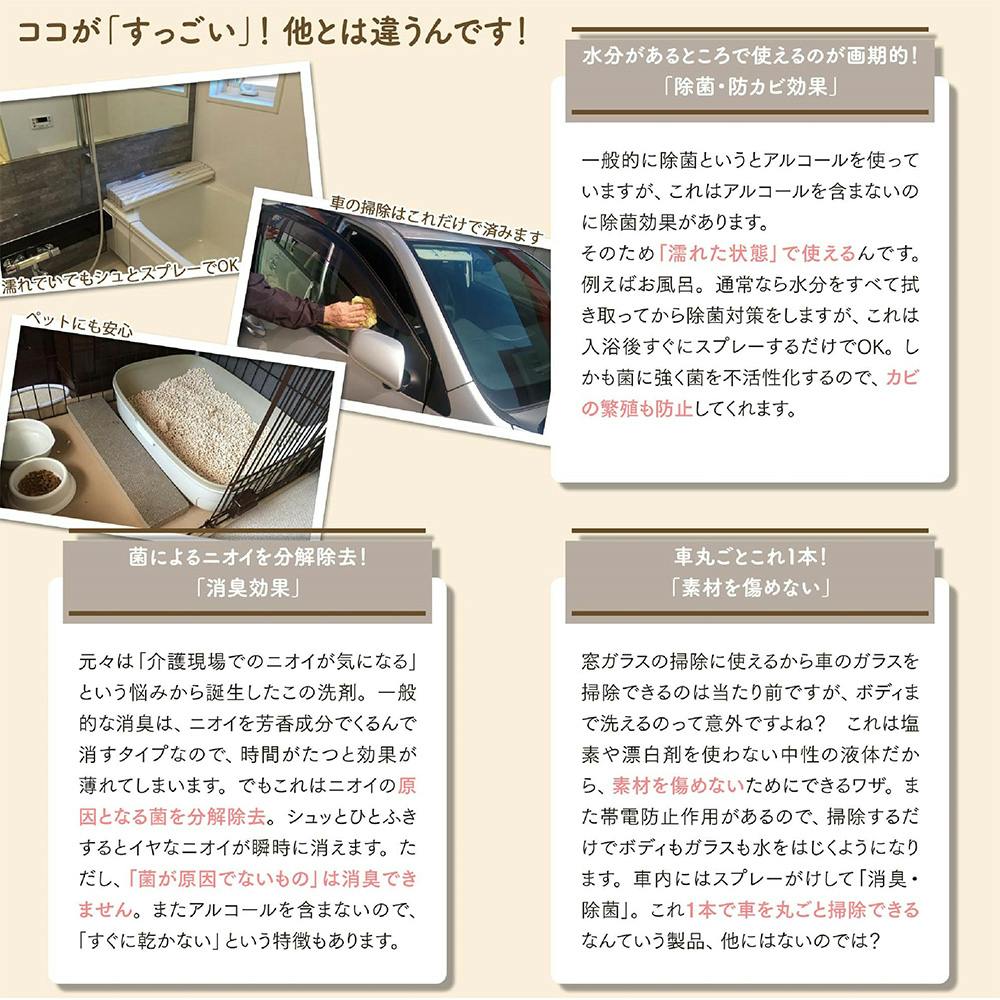 ココが「すっごい」！他とは違うんです！

濡れていてもシュとスプレーでOK

車の掃除はこれだけで済みます

ペットにも安心

水分があるところで使えるのが画期的！
「除菌・防カビ効果」

一般的に除菌というとアルコールを使っていますが、これはアルコールを含まないのに除菌効果があります。
そのため「濡れた状態」で使えるんです。例えばお風呂。通常なら水分をすべて拭き取ってから除菌対策をしますが、これは入浴後すぐにスプレーするだけでOK。しかも菌に強く菌を不活性化するので、カビの繁殖も防止してくれます。

菌によるニオイを分解除去！
「消臭効果」

元々は「介護現場でのニオイが気になる」という悩みから誕生したこの洗剤。一般的な消臭は、ニオイを芳香成分でくるんで消すタイプなので、時間がたつと効果が薄れてしまいます。でもこれはニオイの原因となる菌を分解除去。シュッとひとふきするとイヤなニオイが瞬時に消えます。ただし、「菌が原因でないもの」は消臭できません。またアルコールを含まないので、「すぐに乾かない」という特徴もあります。

車丸ごとこれ1本！
「素材を傷めない」

窓ガラスの掃除に使えるから車のガラスを掃除できるのは当たり前ですが、ボディまで洗えるのって意外ですよね？　これは塩素や漂白剤を使わない中性の液体だから、素材を傷めないためにできるワザ。また帯電防止作用があるので、掃除するだけでボディもガラスも水をはじくようになります。車内にはスプレーがけして「消臭・除菌」。これ1本で車を丸ごと掃除できるなんていう製品、他にはないのでは？