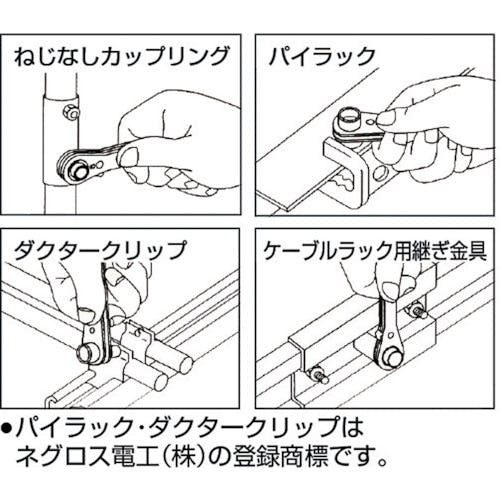 ねじなしカップリング

パイラック

ダクタークリップ

ケーブルラック用継ぎ金具

●パイラック・ダクタークリップは
ネグロス電工(株)の登録商標です。