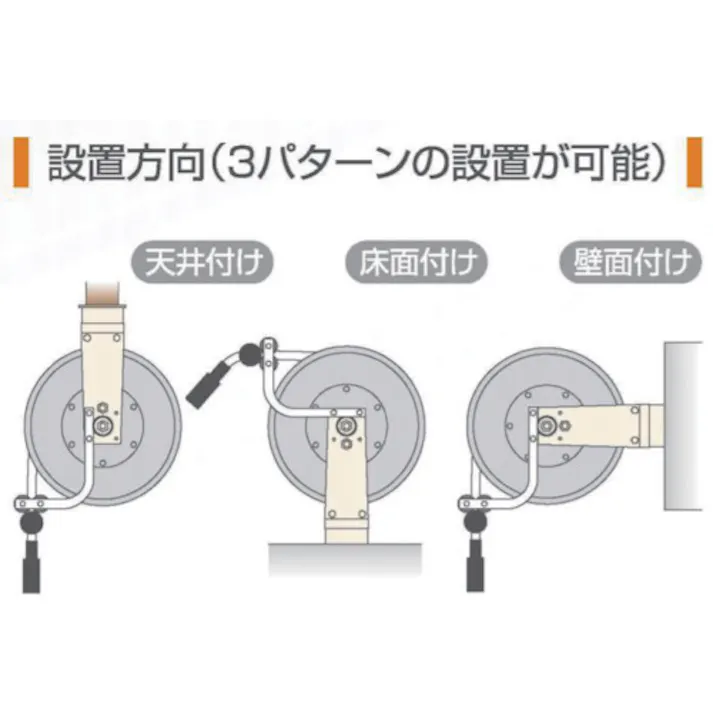 設置方向（3パターンの設置が可能）

天井付け

床面付け

壁面付け