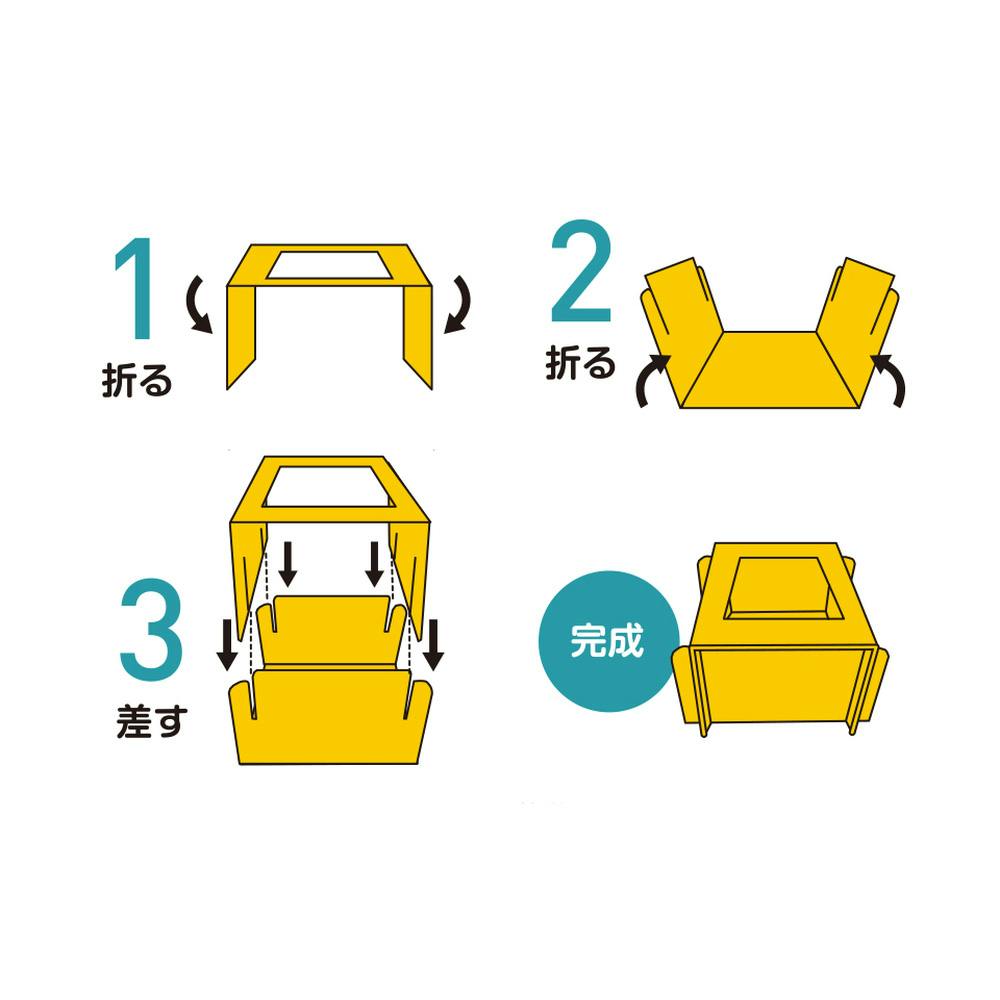 1
折る

2
折る

3
差す

完成