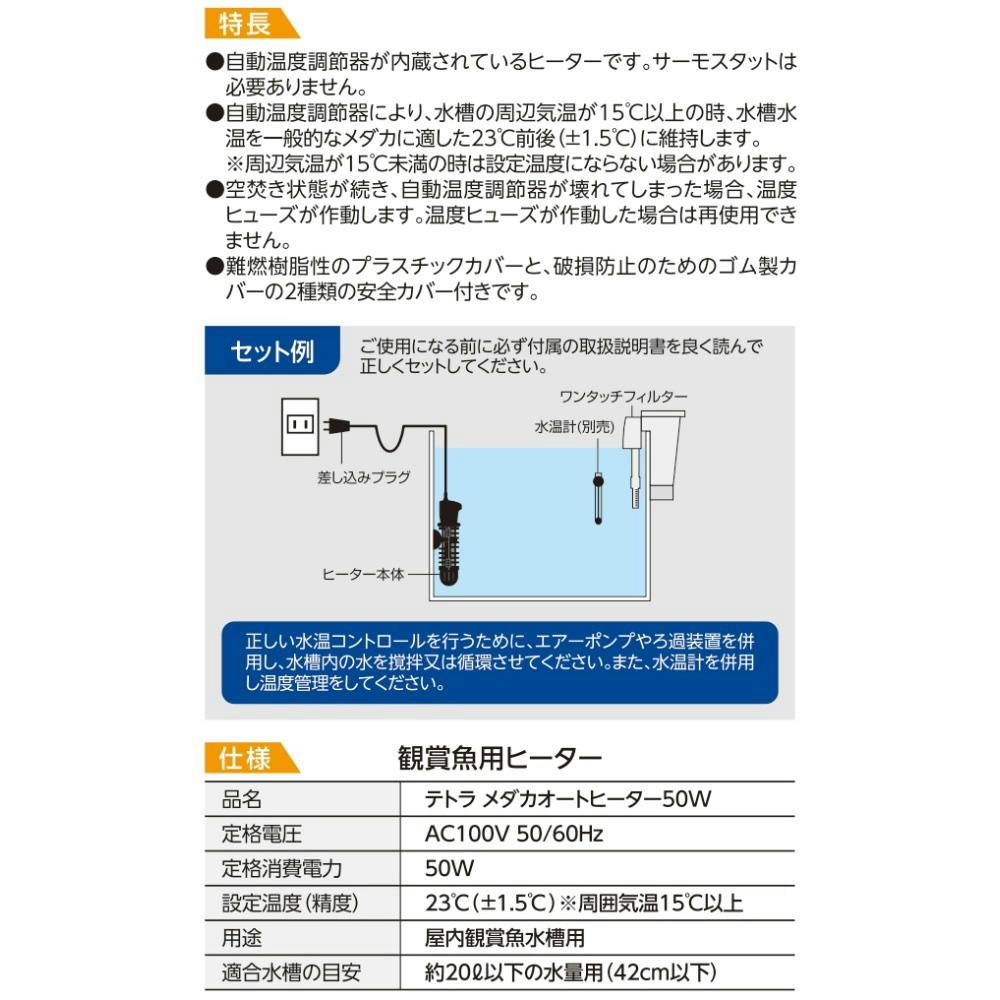 特長

●自動温度調節器が内蔵されているヒーターです。サーモスタットは必要ありません。
●自動温度調節器により、水槽の周辺気温が15℃以上の時、水槽水温を一般的なメダカに適した23℃前後（±1.5℃）に維持します。
※周辺気温が15℃未満の時は設定温度にならない場合があります。
●空焚き状態が続き、自動温度調節器が壊れてしまった場合、温度ヒューズが作動します。温度ヒューズが作動した場合は再使用できません。
●難燃樹脂性のプラスチックカバーと、破損防止のためのゴム製カバーの2種類の安全カバー付きです。

セット例

ご使用になる前に必ず付属の取扱説明書を良く読んで正しくセットしてください。

ワンタッチフィルター
水温計(別売)
差し込みプラグ
ヒーター本体

正しい水温コントロールを行うために、エアーポンプやろ過装置を併用し、水槽内の水を撹拌又は循環させてください。また、水温計を併用し温度管理をしてください。

仕様

観賞魚用ヒーター

| 品名 | テトラ メダカオートヒーター50W |
|---|---|
| 定格電圧 | AC100V 50/60Hz |
| 定格消費電力 | 50W |
| 設定温度（精度） | 23℃（±1.5℃）※周囲気温15℃以上 |
| 用途 | 屋内観賞魚水槽用 |
| 適合水槽の目安 | 約20ℓ以下の水量用（42cm以下） |