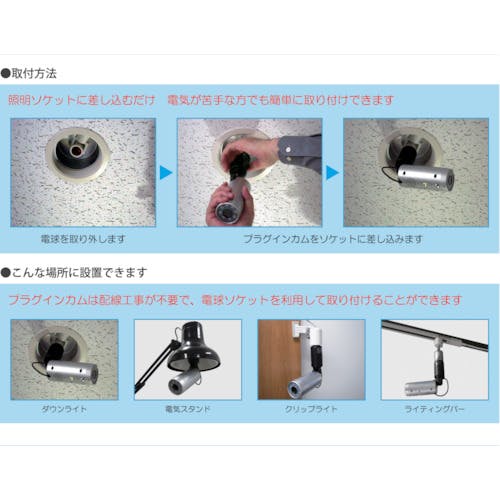 ●取付方法

照明ソケットに差し込むだけ　電気が苦手な方でも簡単に取り付けできます

電球を取り外します

プラグインカムをソケットに差し込みます

●こんな場所に設置できます

プラグインカムは配線工事が不要で、電球ソケットを利用して取り付けることができます

ダウンライト

電気スタンド

クリップライト

ライティングバー