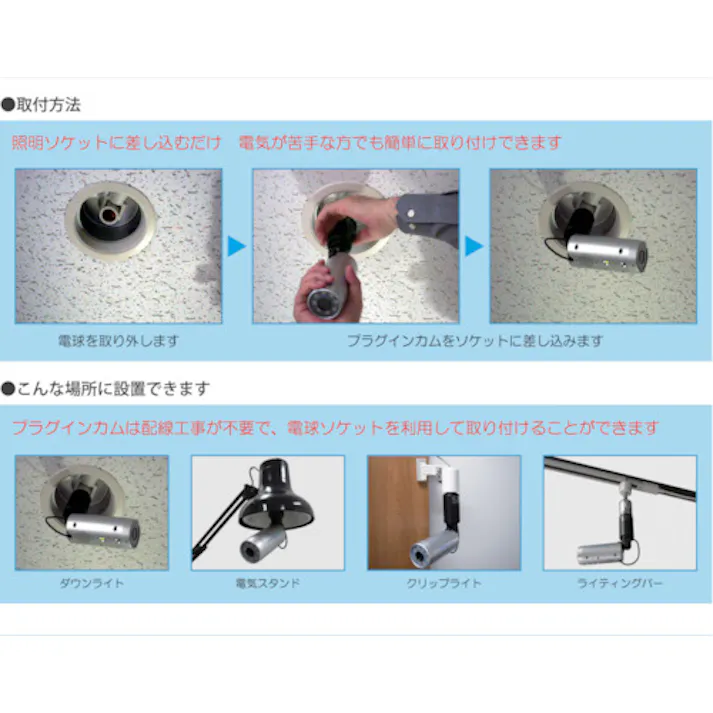 ●取付方法

照明ソケットに差し込むだけ　電気が苦手な方でも簡単に取り付けできます

電球を取り外します

プラグインカムをソケットに差し込みます

●こんな場所に設置できます

プラグインカムは配線工事が不要で、電球ソケットを利用して取り付けることができます

ダウンライト

電気スタンド

クリップライト

ライティングバー