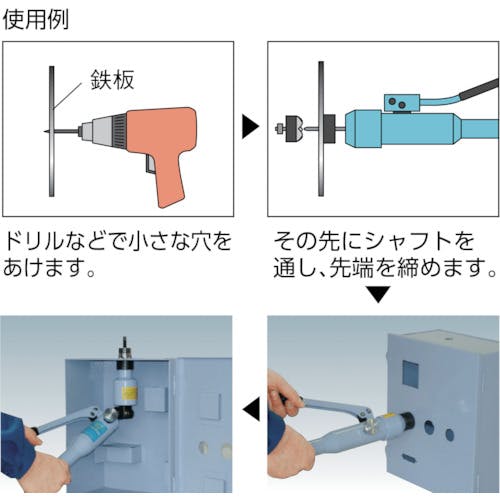 使用例

鉄板

ドリルなどで小さな穴をあけます。

その先にシャフトを通し、先端を締めます。