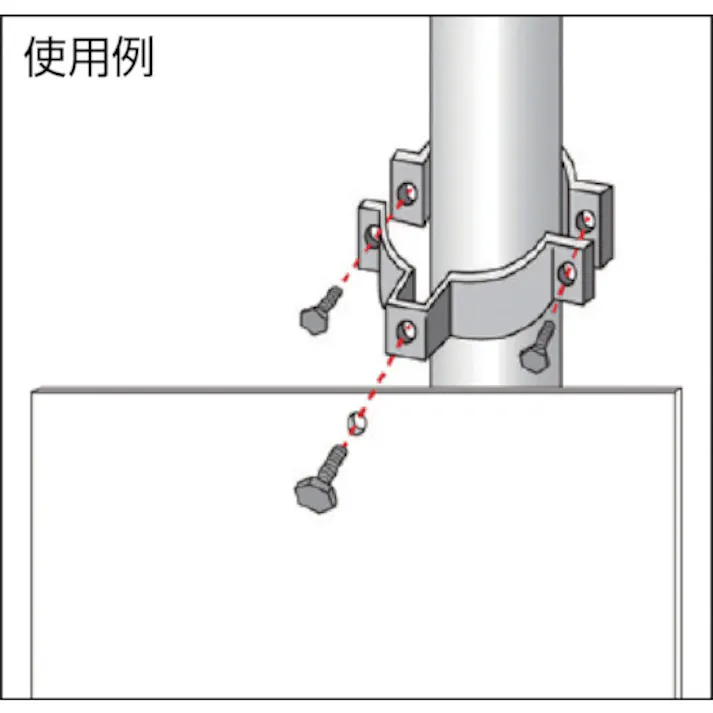 使用例