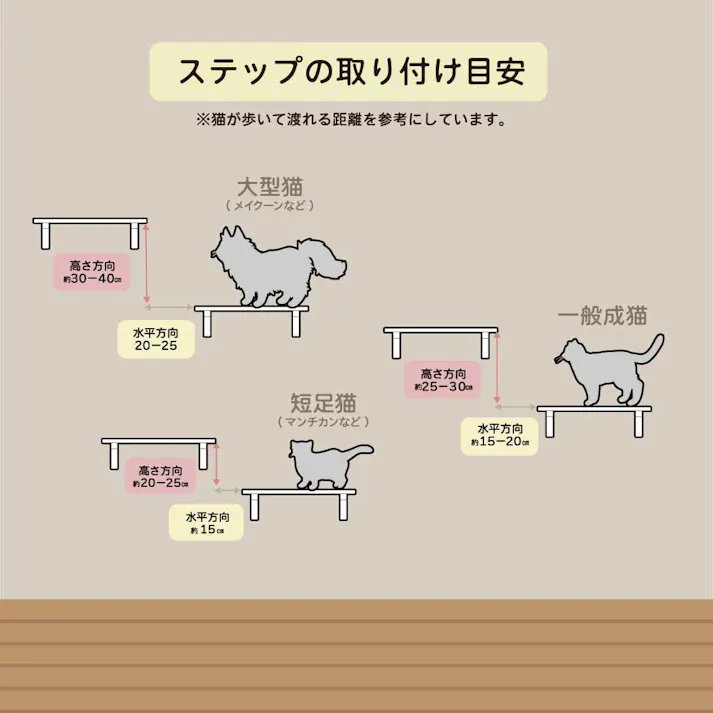 ステップの取り付け目安

※猫が歩いて渡れる距離を参考にしています。

大型猫
（メイクーンなど）

高さ方向
約30－40㎝

水平方向
20－25

一般成猫

高さ方向
約25－30㎝

水平方向
約15－20㎝

短足猫
（マンチカンなど）

高さ方向
約20－25㎝

水平方向
約15㎝