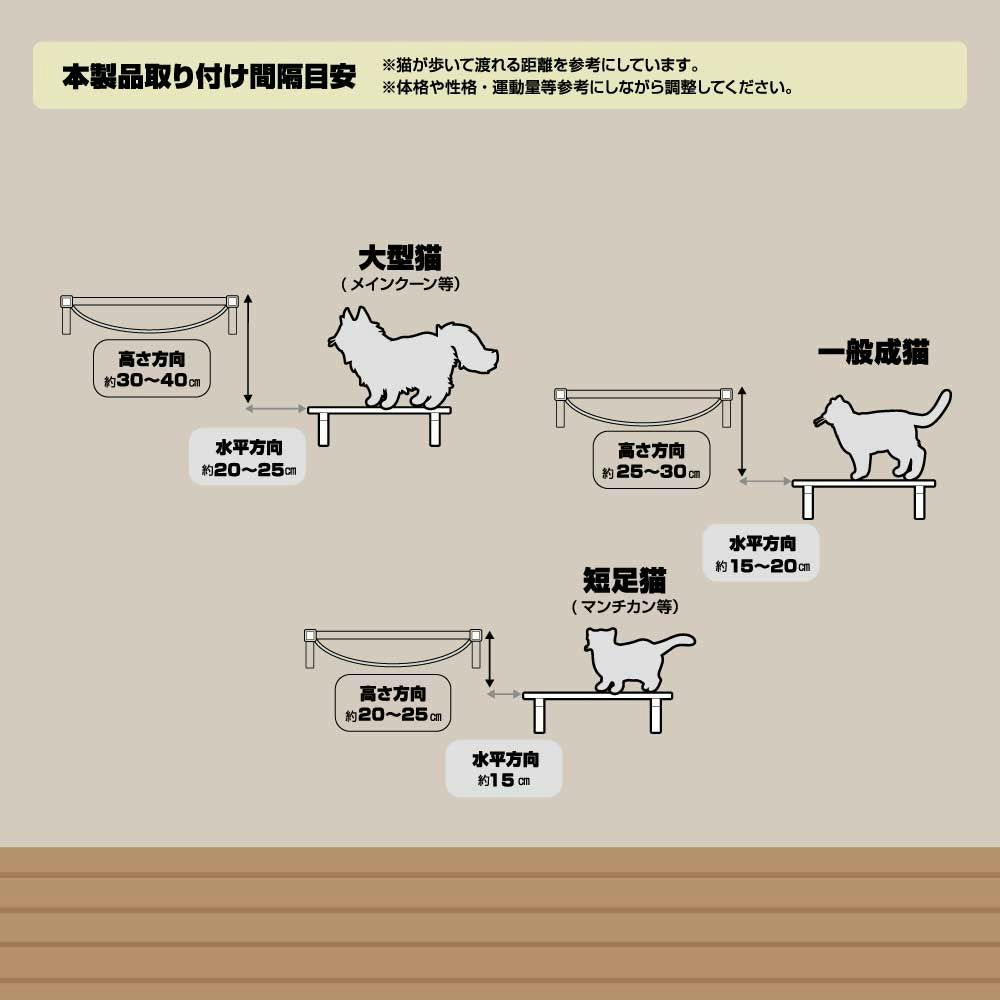 本製品取り付け間隔目安
※猫が歩いて渡れる距離を参考にしています。
※体格や性格・運動量等参考にしながら調整してください。

大型猫
（メインクーン等）

高さ方向
約30〜40㎝

水平方向
約20〜25㎝

一般成猫

高さ方向
約25〜30㎝

水平方向
約15〜20㎝

短足猫
（マンチカン等）

高さ方向
約20〜25㎝

水平方向
約15㎝