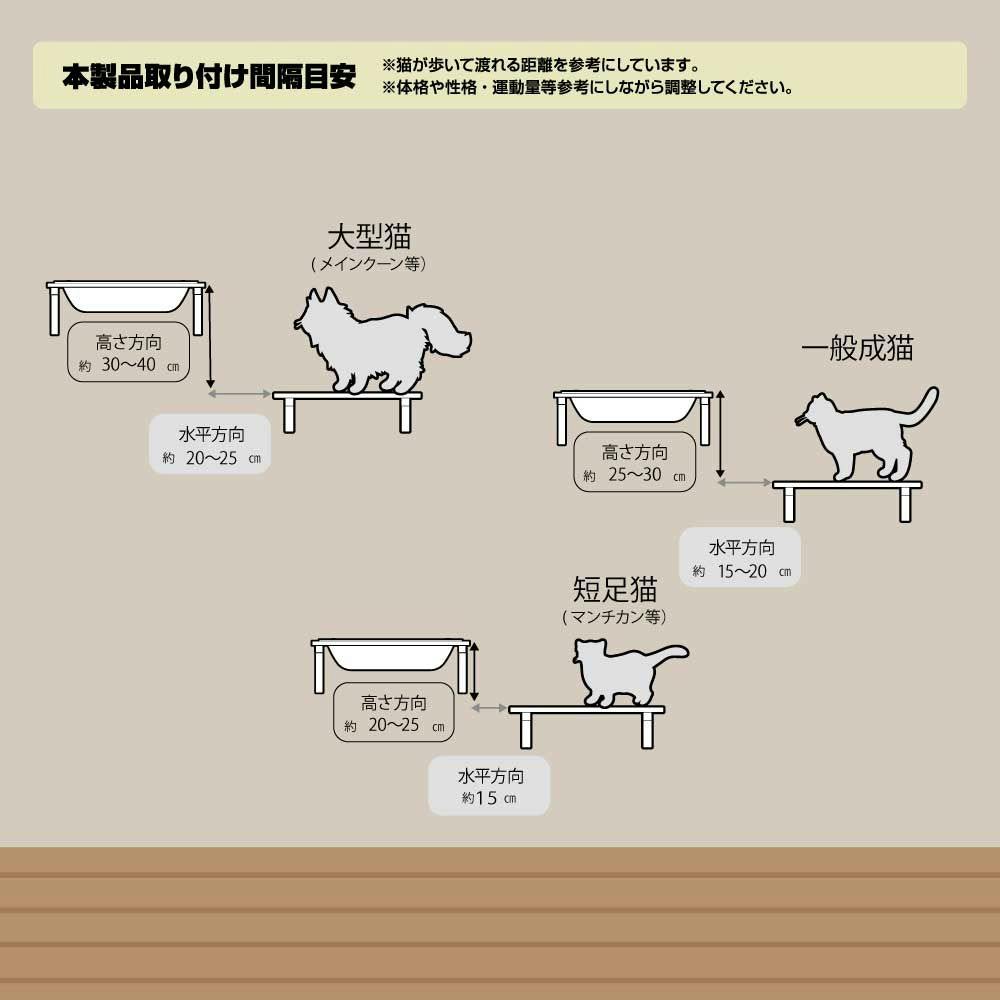 本製品取り付け間隔目安

※猫が歩いて渡れる距離を参考にしています。
※体格や性格・運動量等参考にしながら調整してください。

大型猫
（メインクーン等）

高さ方向
約 30〜40 ㎝

水平方向
約 20〜25 ㎝

一般成猫

高さ方向
約 25〜30 ㎝

水平方向
約 15〜20 ㎝

短足猫
（マンチカン等）

高さ方向
約 20〜25 ㎝

水平方向
約15 ㎝