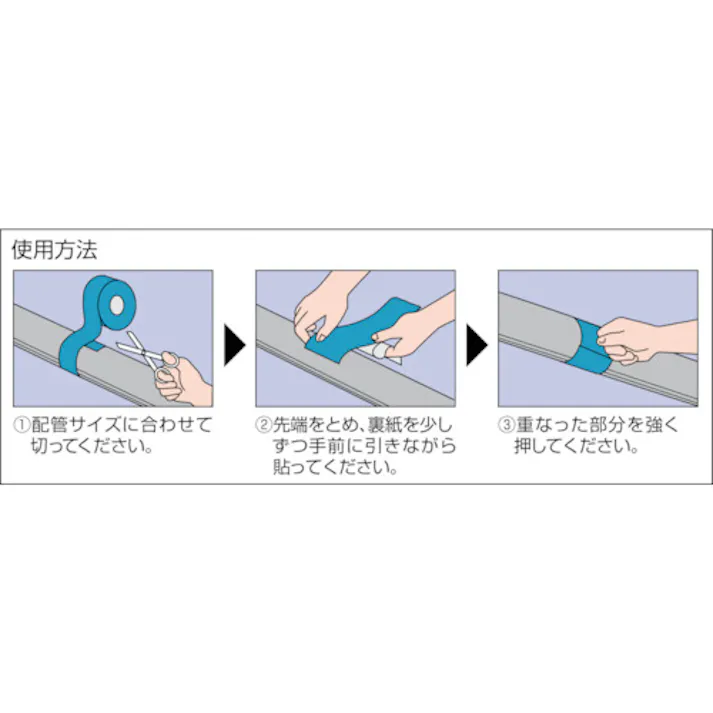 使用方法

①配管サイズに合わせて切ってください。

②先端をとめ、裏紙を少しずつ手前に引きながら貼ってください。

③重なった部分を強く押してください。