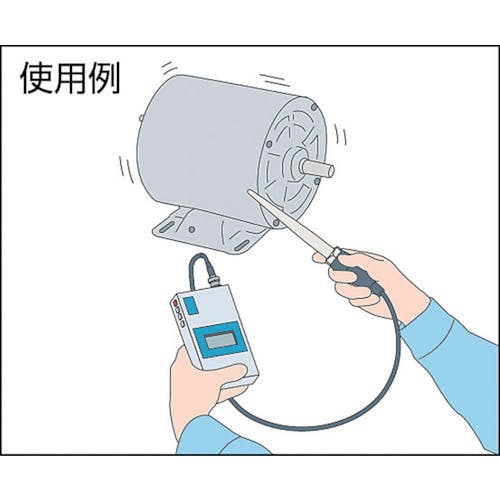 使用例