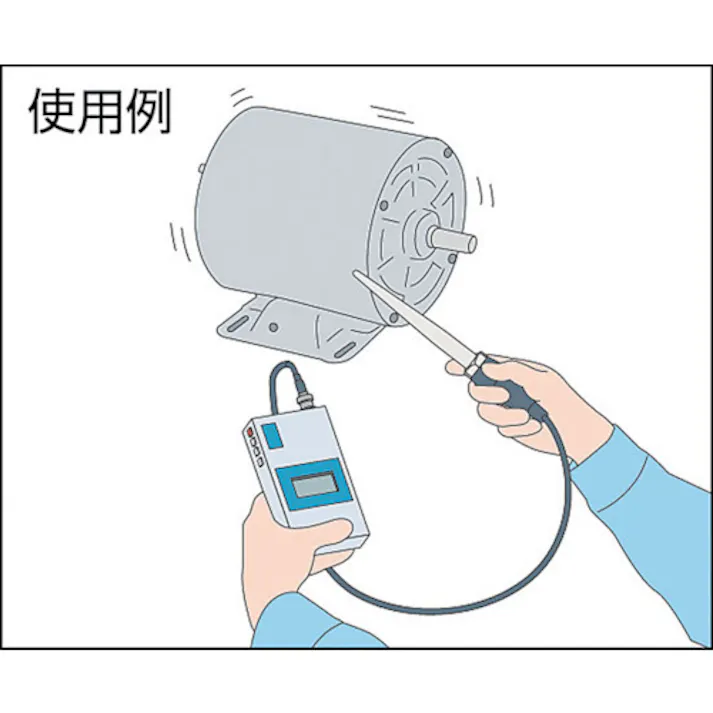 使用例