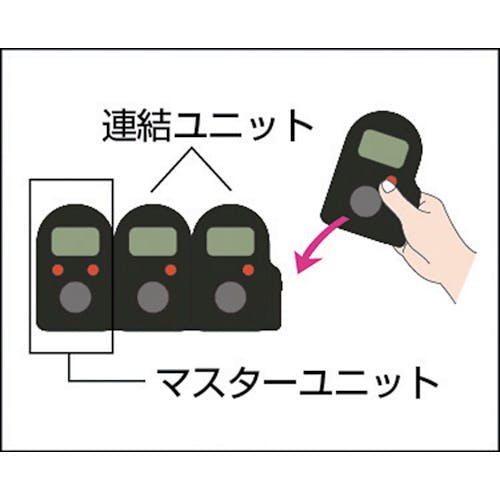 連結ユニット

マスターユニット