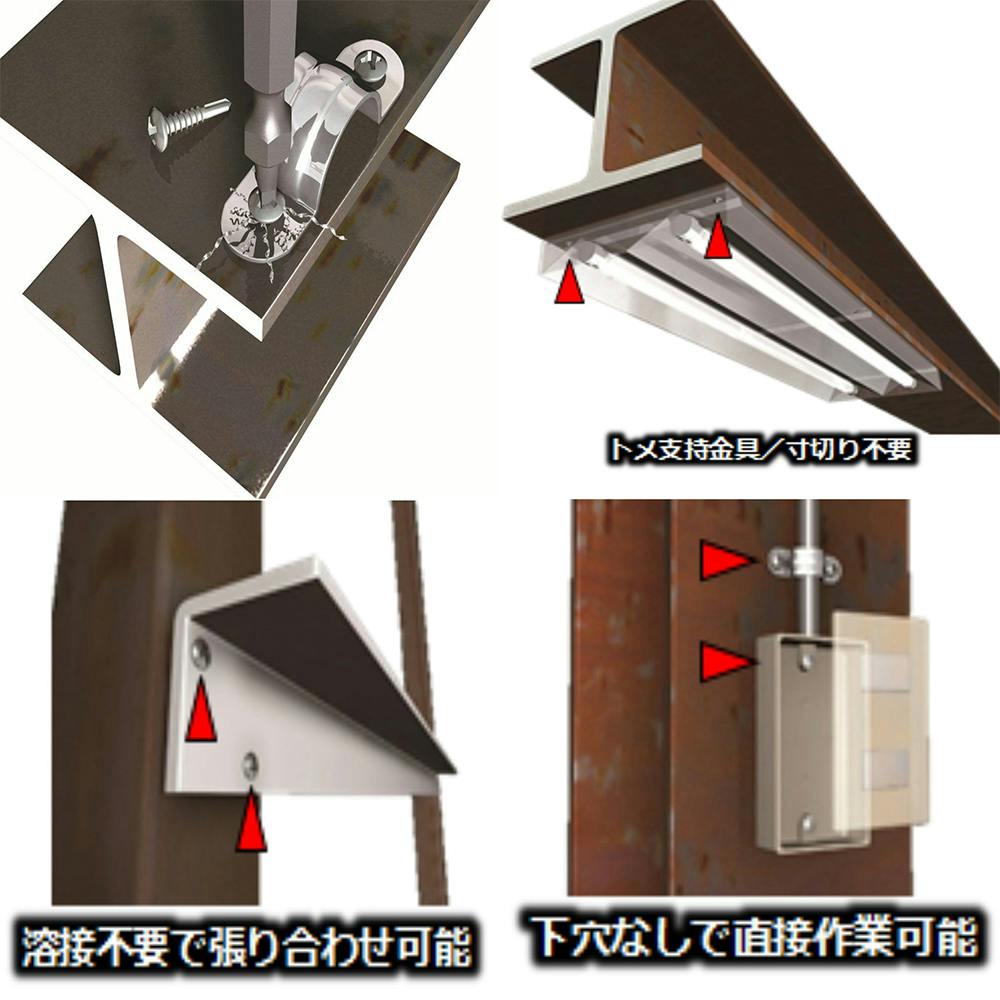 トメ支持金具／寸切り不要

溶接不要で張り合わせ可能

下穴なしで直接作業可能