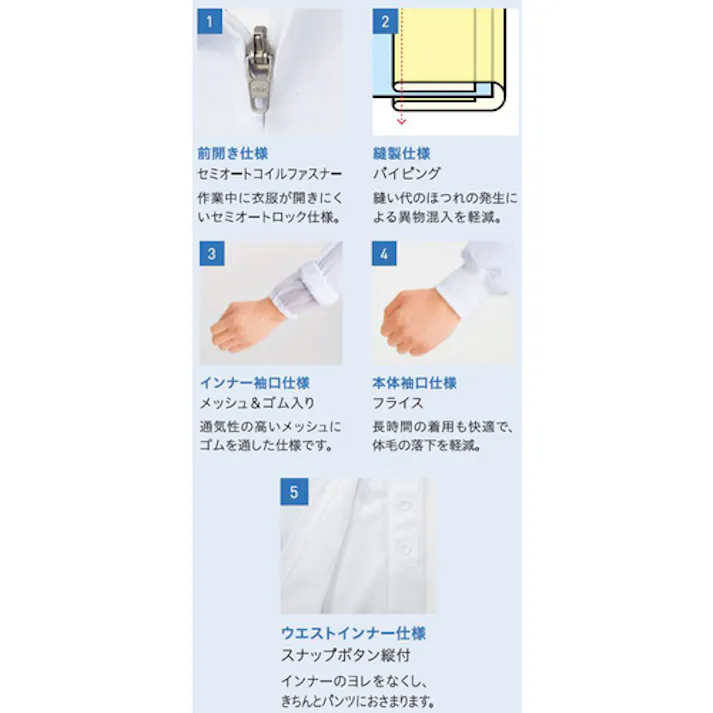 1

前開き仕様
セミオートコイルファスナー
作業中に衣服が開きにくいセミオートロック仕様。

2

縫製仕様
パイピング
縫い代のほつれの発生による異物混入を軽減。

3

インナー袖口仕様
メッシュ＆ゴム入り
通気性の高いメッシュにゴムを通した仕様です。

4

本体袖口仕様
フライス
長時間の着用も快適で、体毛の落下を軽減。

5

ウエストインナー仕様
スナップボタン縦付
インナーのヨレをなくし、きちんとパンツにおさまります。