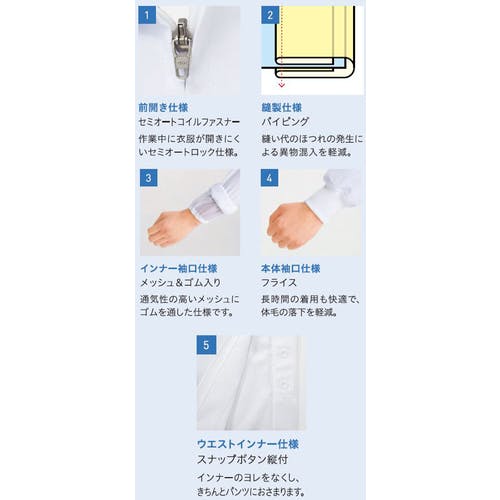 1

前開き仕様
セミオートコイルファスナー
作業中に衣服が開きにくいセミオートロック仕様。

2

縫製仕様
パイピング
縫い代のほつれの発生による異物混入を軽減。

3

インナー袖口仕様
メッシュ＆ゴム入り
通気性の高いメッシュにゴムを通した仕様です。

4

本体袖口仕様
フライス
長時間の着用も快適で、体毛の落下を軽減。

5

ウエストインナー仕様
スナップボタン縦付
インナーのヨレをなくし、きちんとパンツにおさまります。