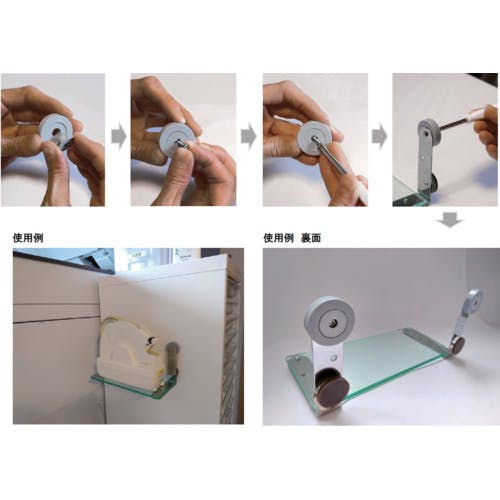 使用例

使用例　裏面